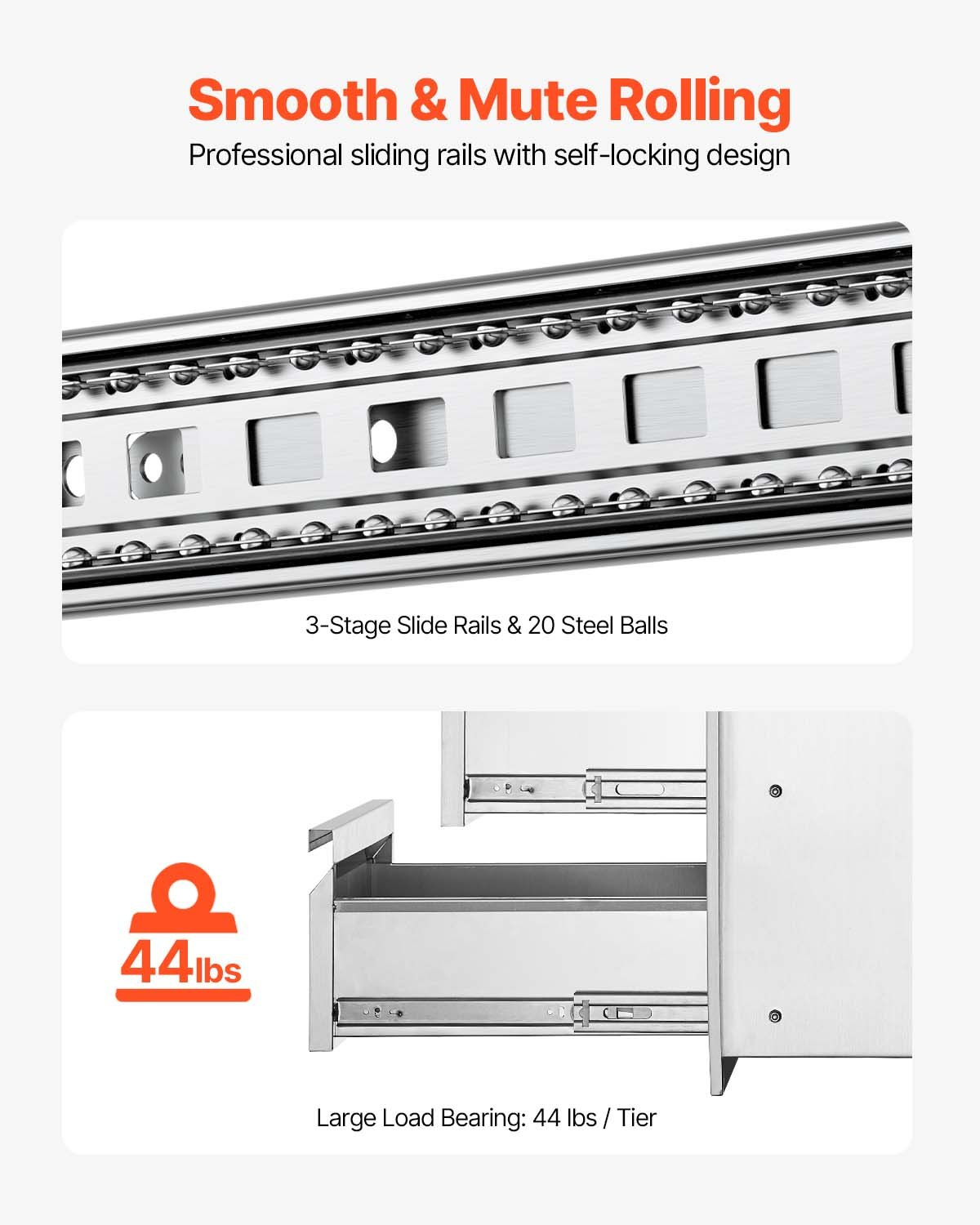 Smooth & Mute Rolling

Professional sliding rails with self-locking design

3-Stage Slide Rails & 20 Steel Balls

44lbs

Large Load Bearing: 44 lbs / Tier