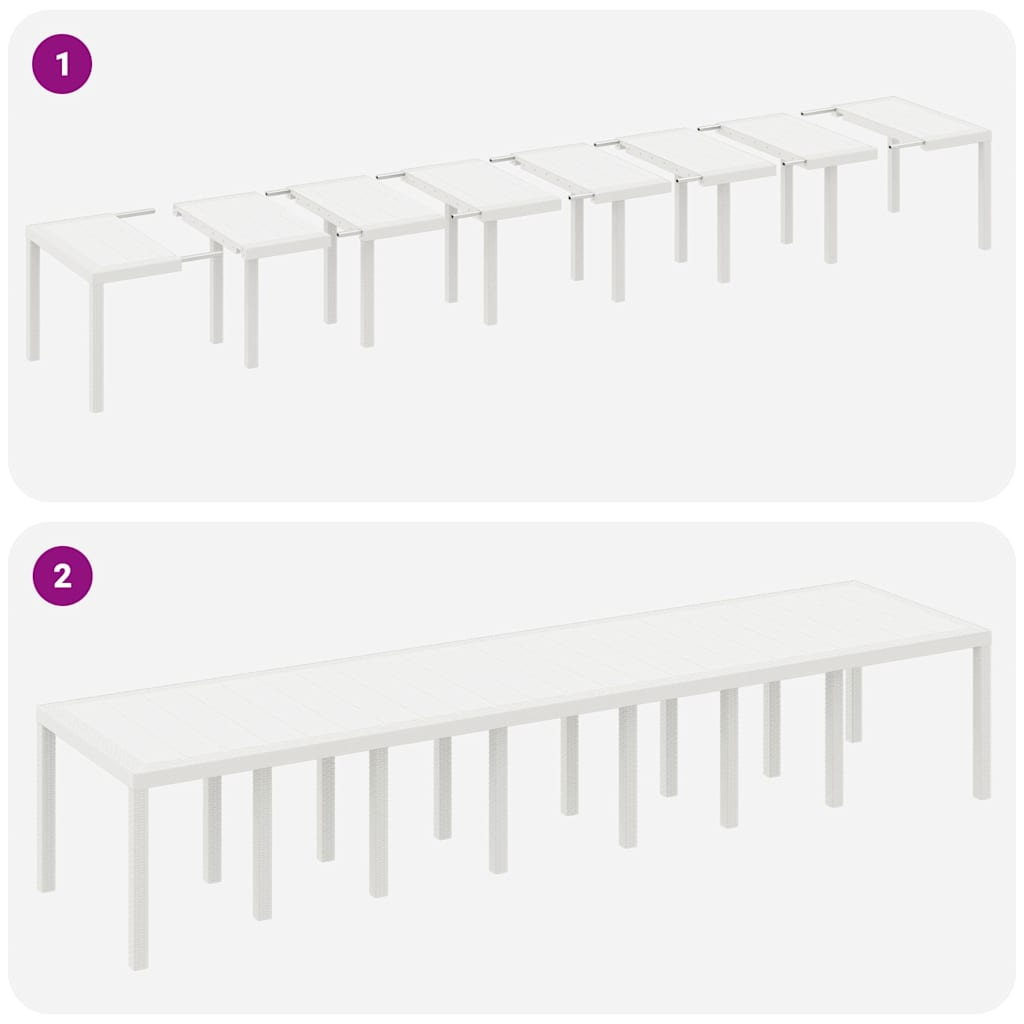 1

2