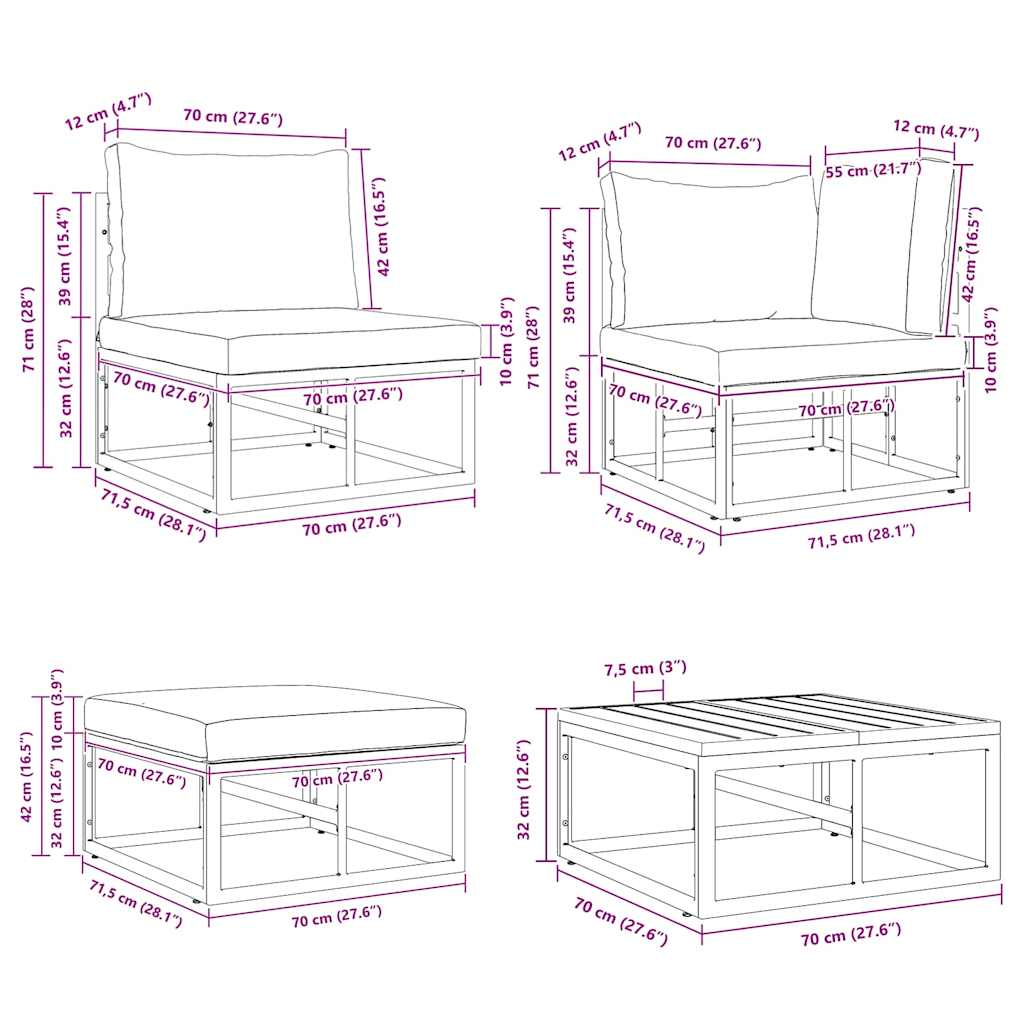 12 cm (4.7″)
70 cm (27.6″)
42 cm (16.5″)
71 cm (28″)
39 cm (15.4″)
32 cm (12.6″)
10 cm (3.9″)
70 cm (27.6″)
70 cm (27.6″)
71,5 cm (28.1″)
70 cm (27.6″)

12 cm (4.7″)
70 cm (27.6″)
12 cm (4.7″)
55 cm (21.7″)
42 cm (16.5″)
71 cm (28″)
39 cm (15.4″)
32 cm (12.6″)
10 cm (3.9″)
70 cm (27.6″)
70 cm (27.6″)
71,5 cm (28.1″)
71,5 cm (28.1″)

42 cm (16.5″)
10 cm (3.9″)
32 cm (12.6″)
70 cm (27.6″)
70 cm (27.6″)
71,5 cm (28.1″)
70 cm (27.6″)

7,5 cm (3″)
32 cm (12.6″)
70 cm (27.6″)
70 cm (27.6″)