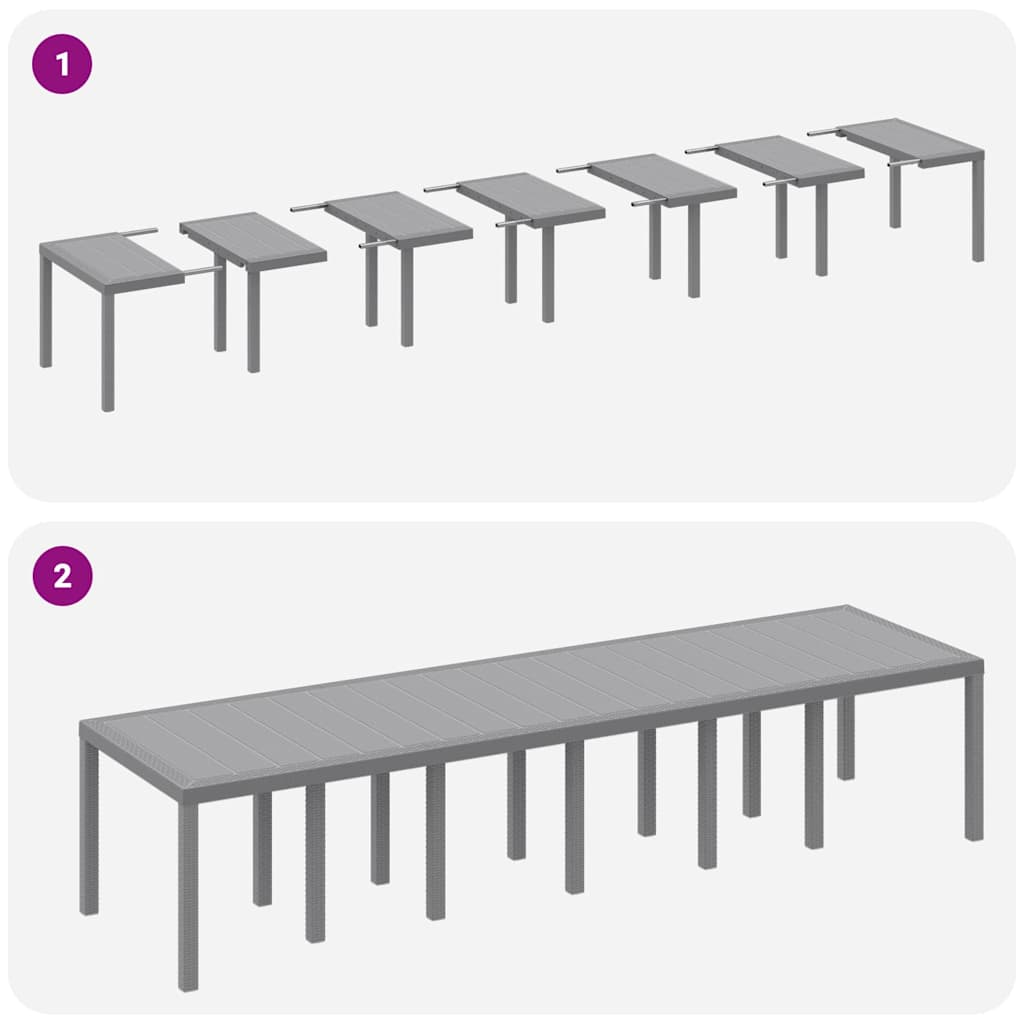 1

2