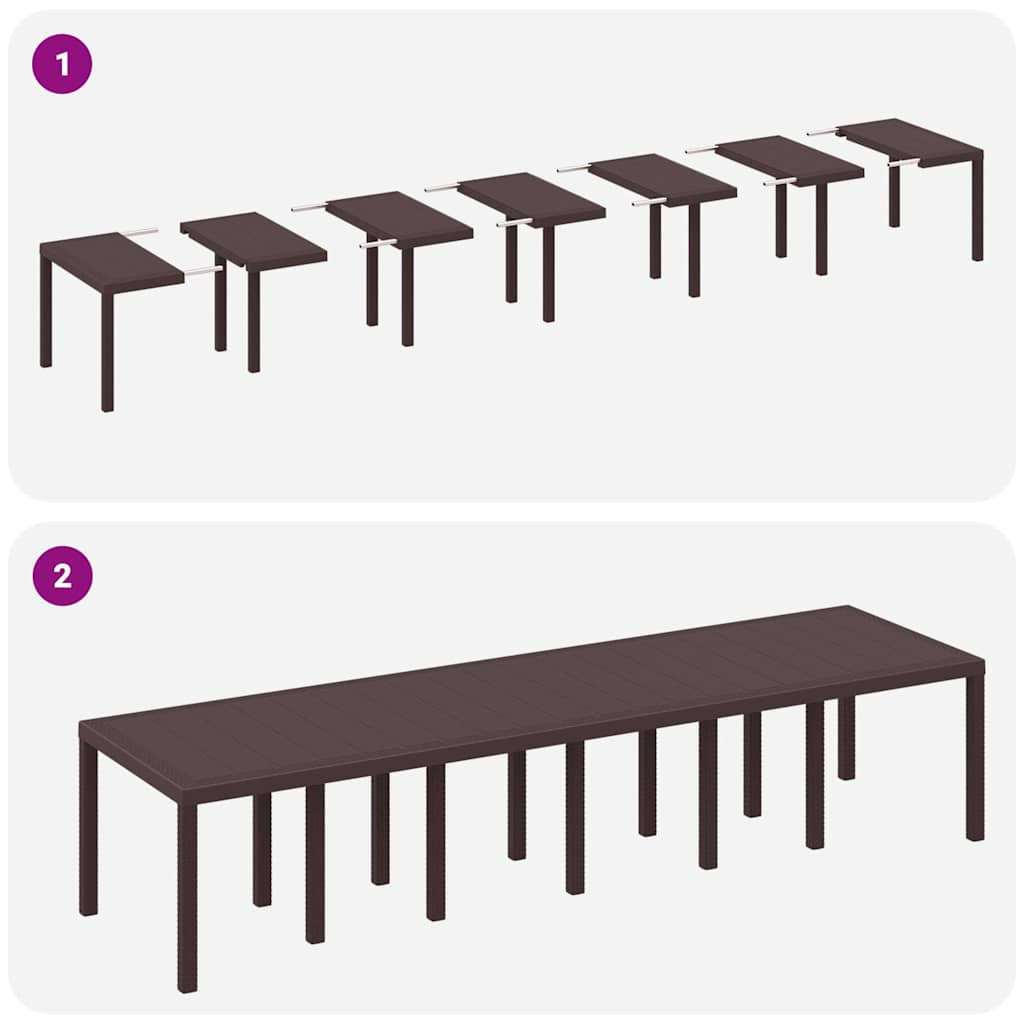 1

2