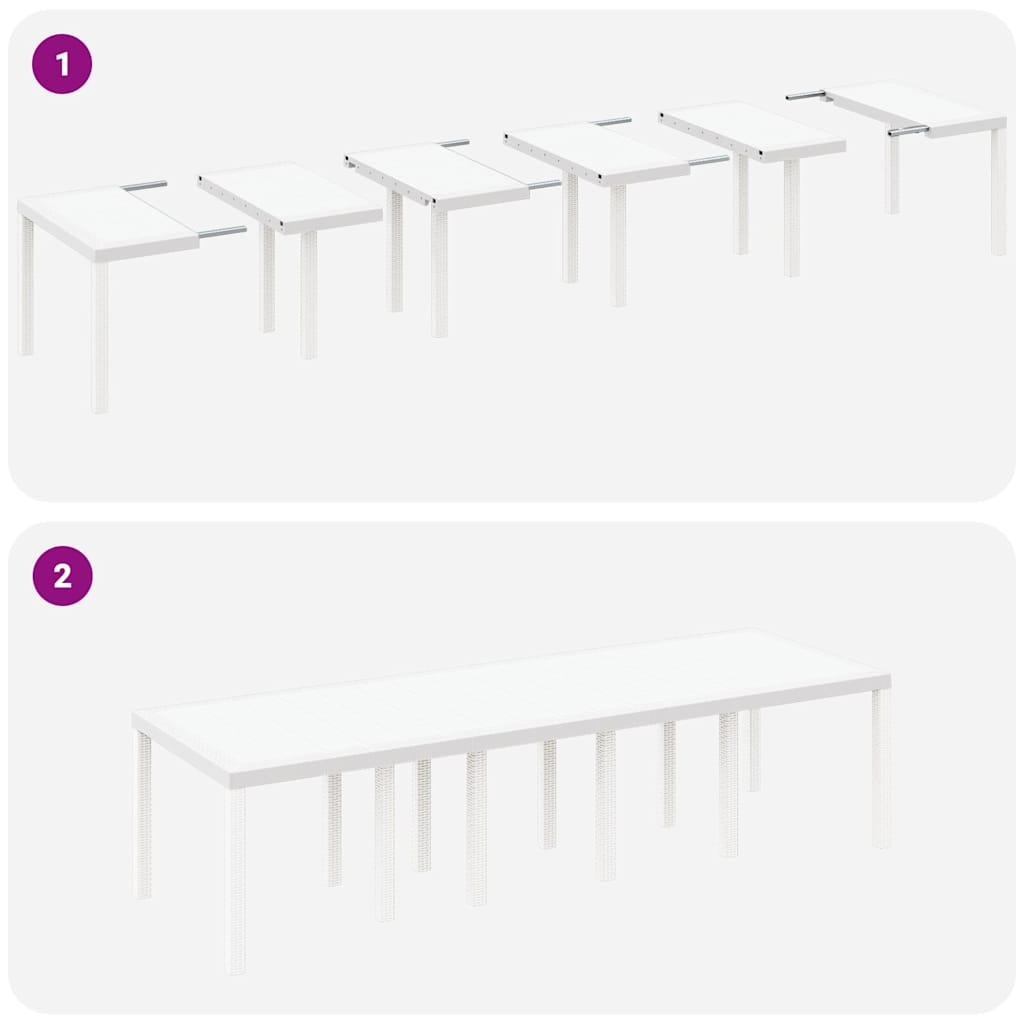 1

2