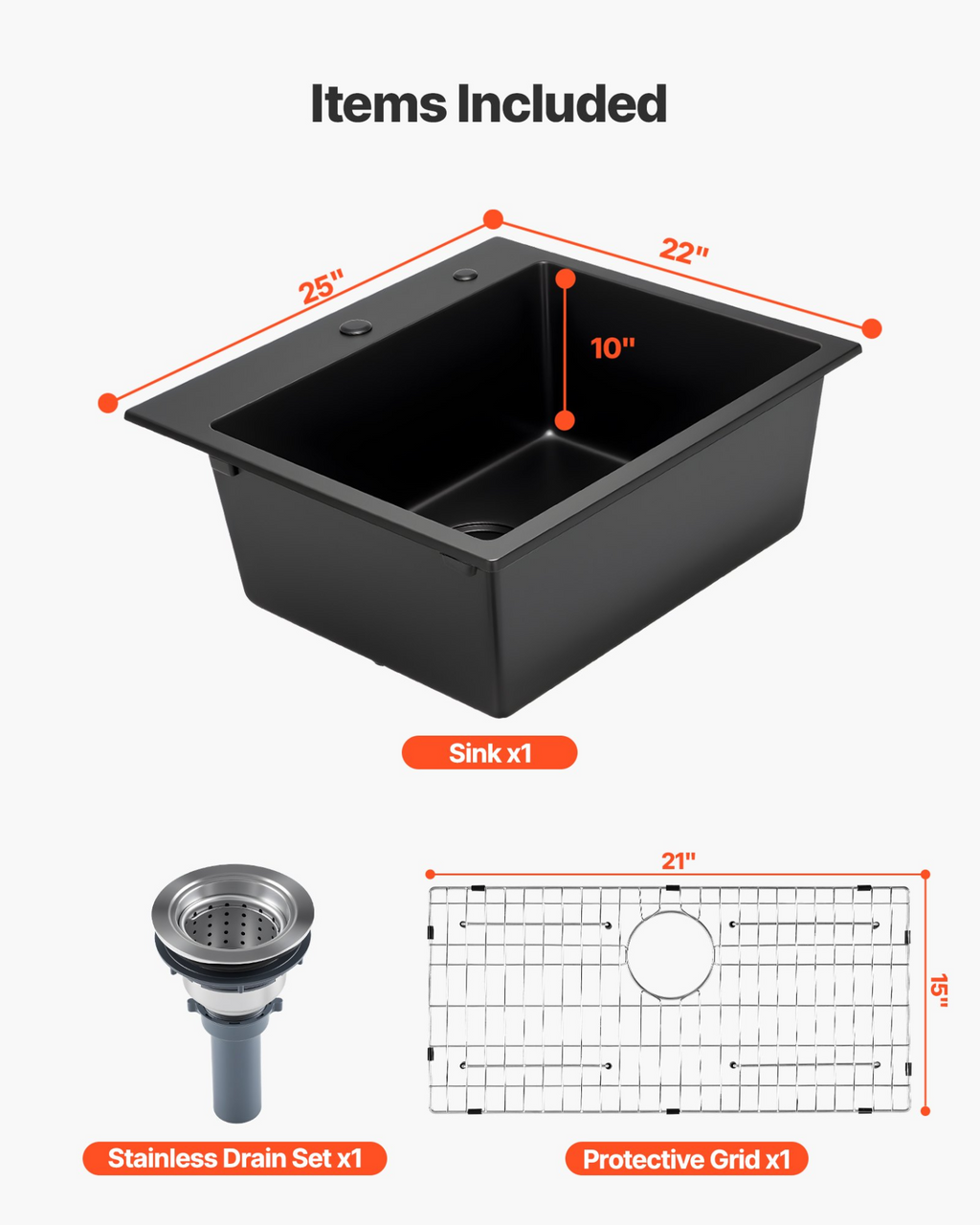 Items Included

25"

22"

10"

Sink x1

21"

15"

Stainless Drain Set x1

Protective Grid x1