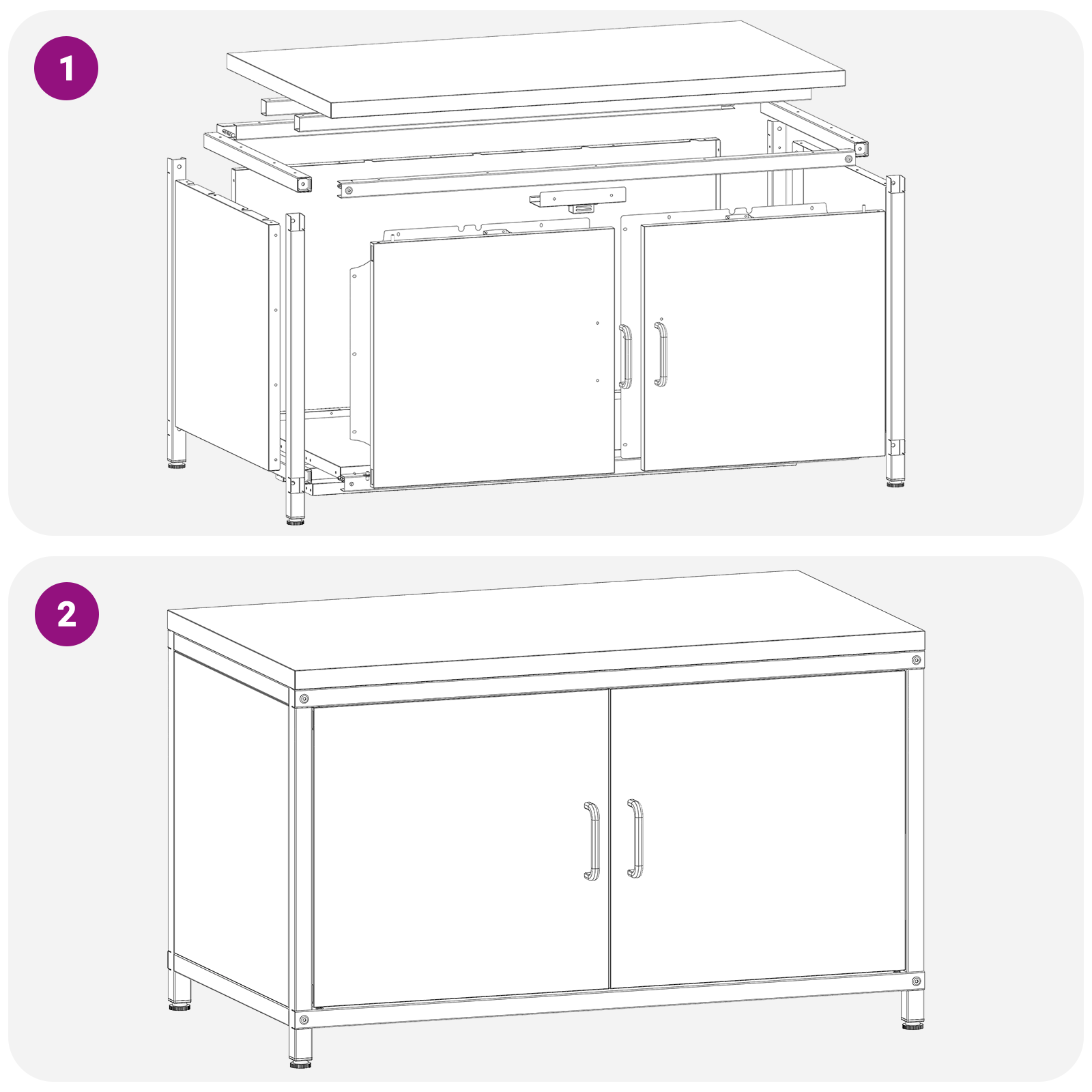 1

2