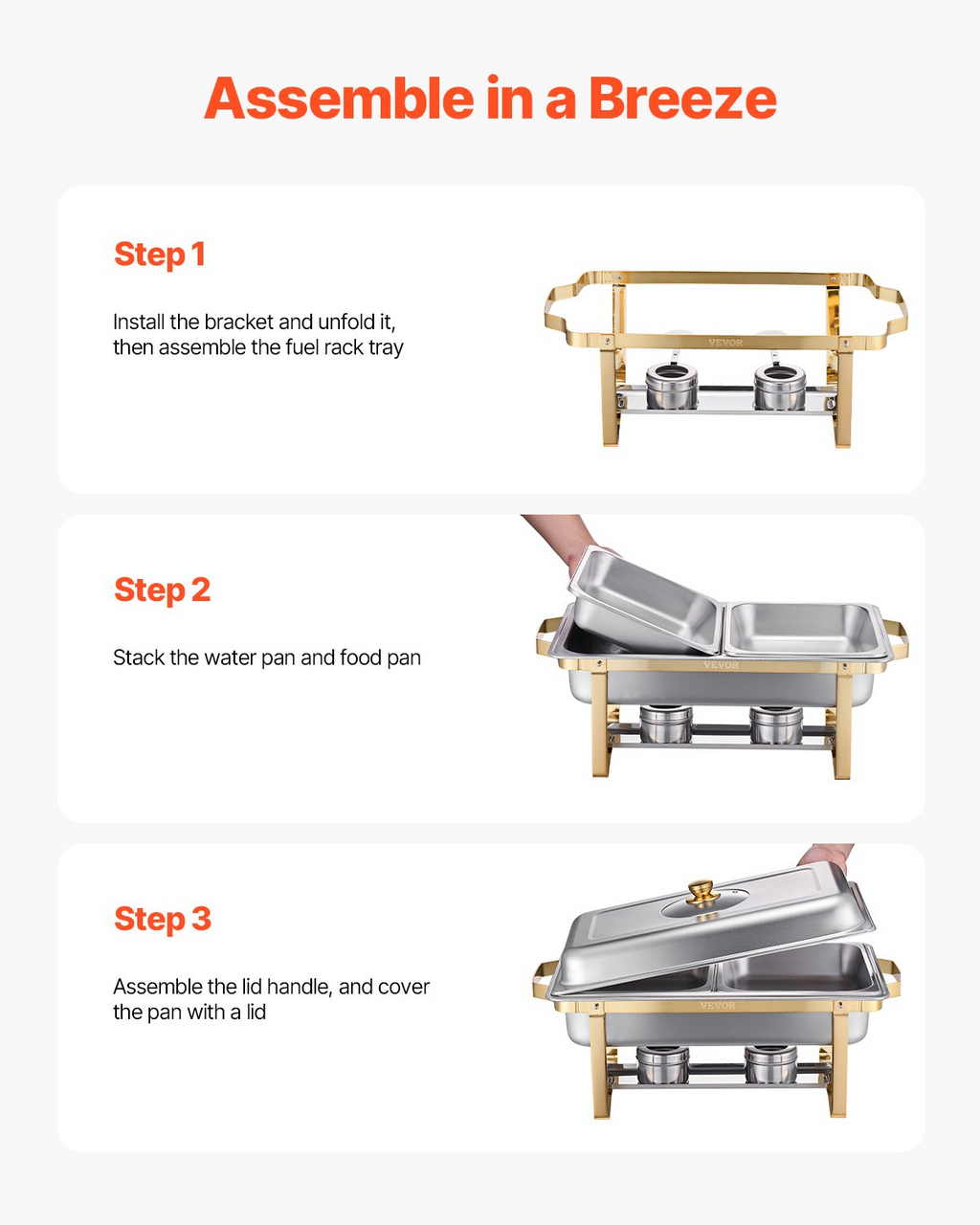 Assemble in a Breeze

Step 1

Install the bracket and unfold it, then assemble the fuel rack tray

VEVOR

Step 2

Stack the water pan and food pan

VEVOR

Step 3

Assemble the lid handle, and cover the pan with a lid

VEVOR