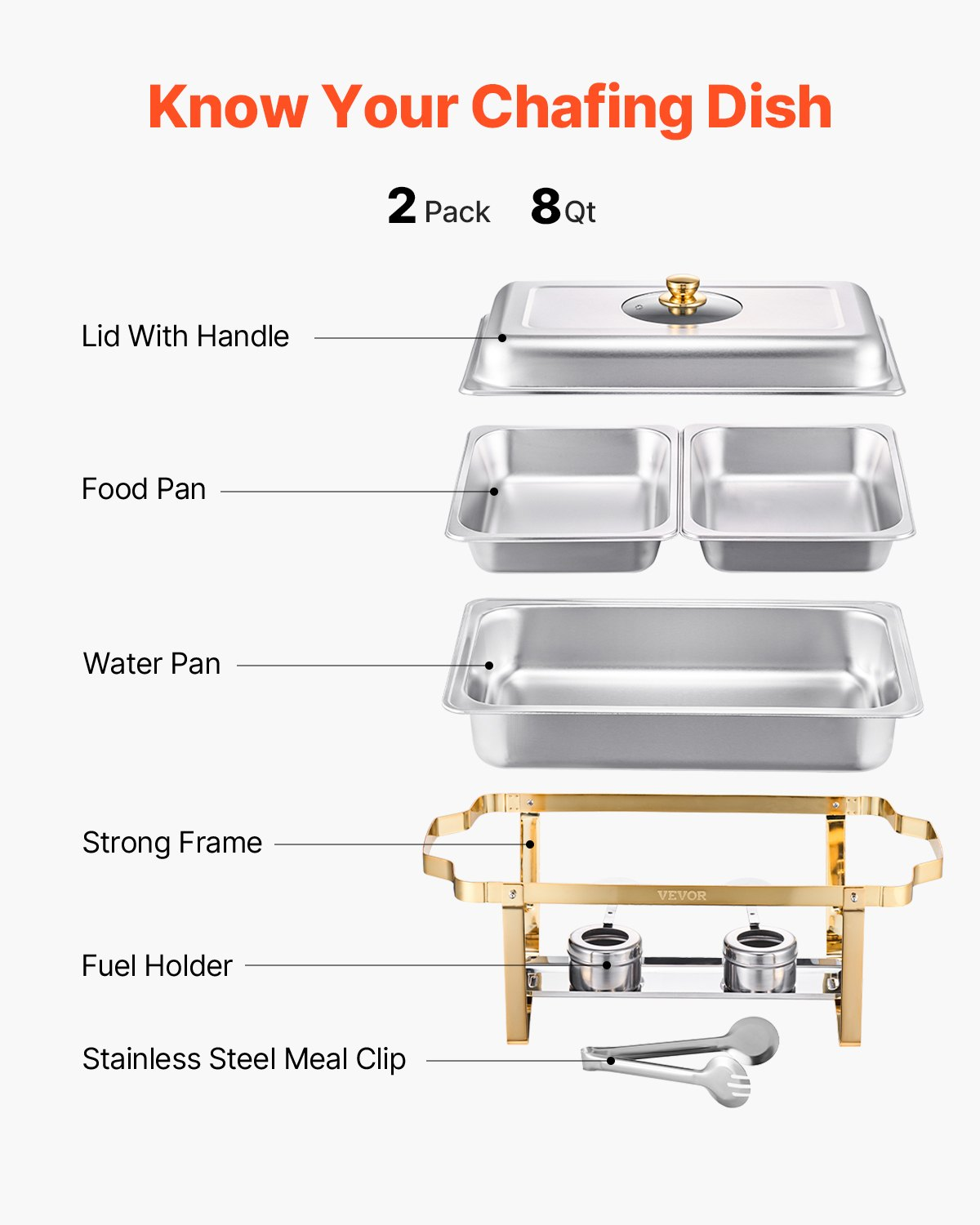 Know Your Chafing Dish

2 Pack 8 Qt

Lid With Handle

Food Pan

Water Pan

Strong Frame

VEVOR

Fuel Holder

Stainless Steel Meal Clip