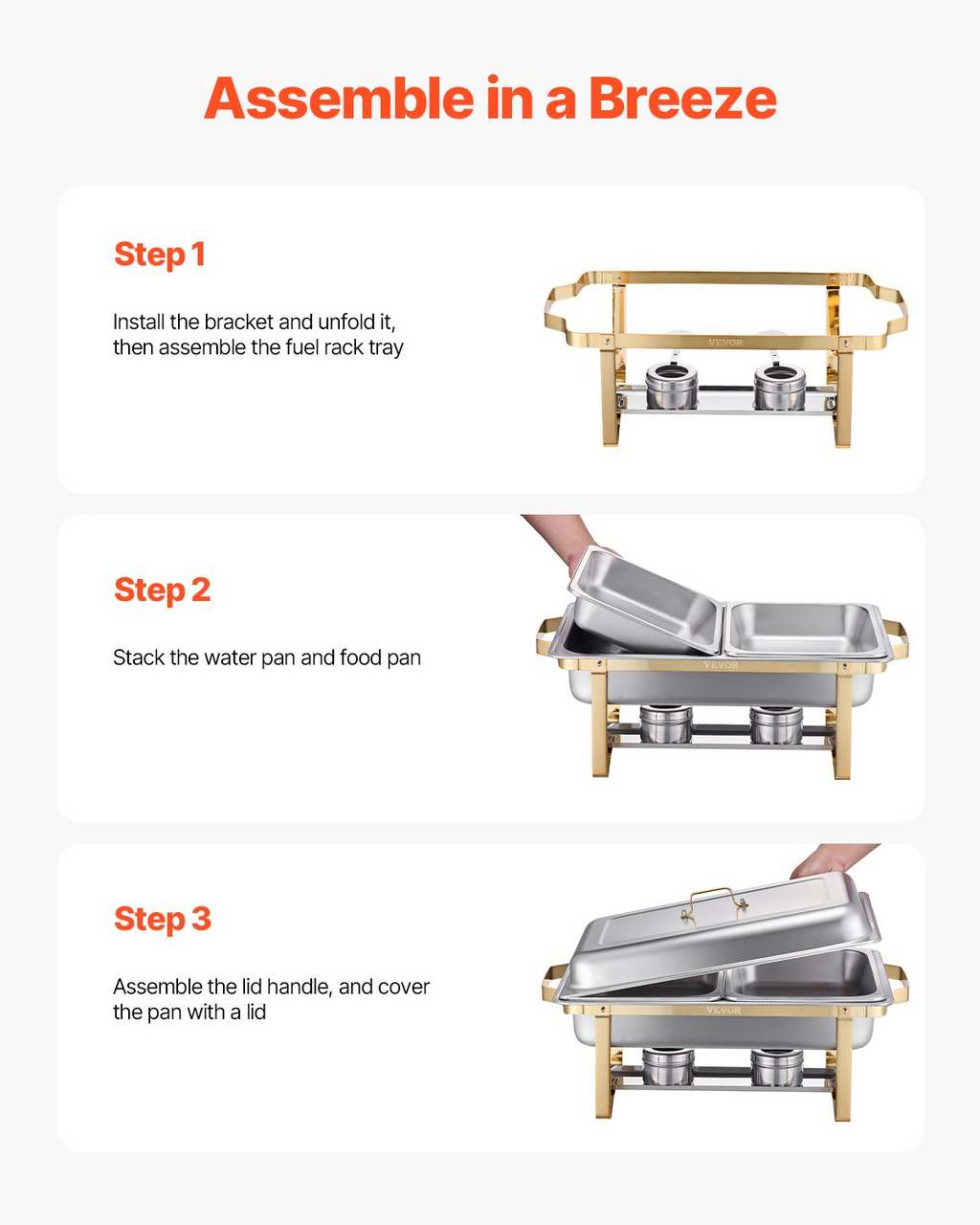 Assemble in a Breeze

Step 1

Install the bracket and unfold it, then assemble the fuel rack tray

VEVOR

Step 2

Stack the water pan and food pan

VEVOR

Step 3

Assemble the lid handle, and cover the pan with a lid

VEVOR