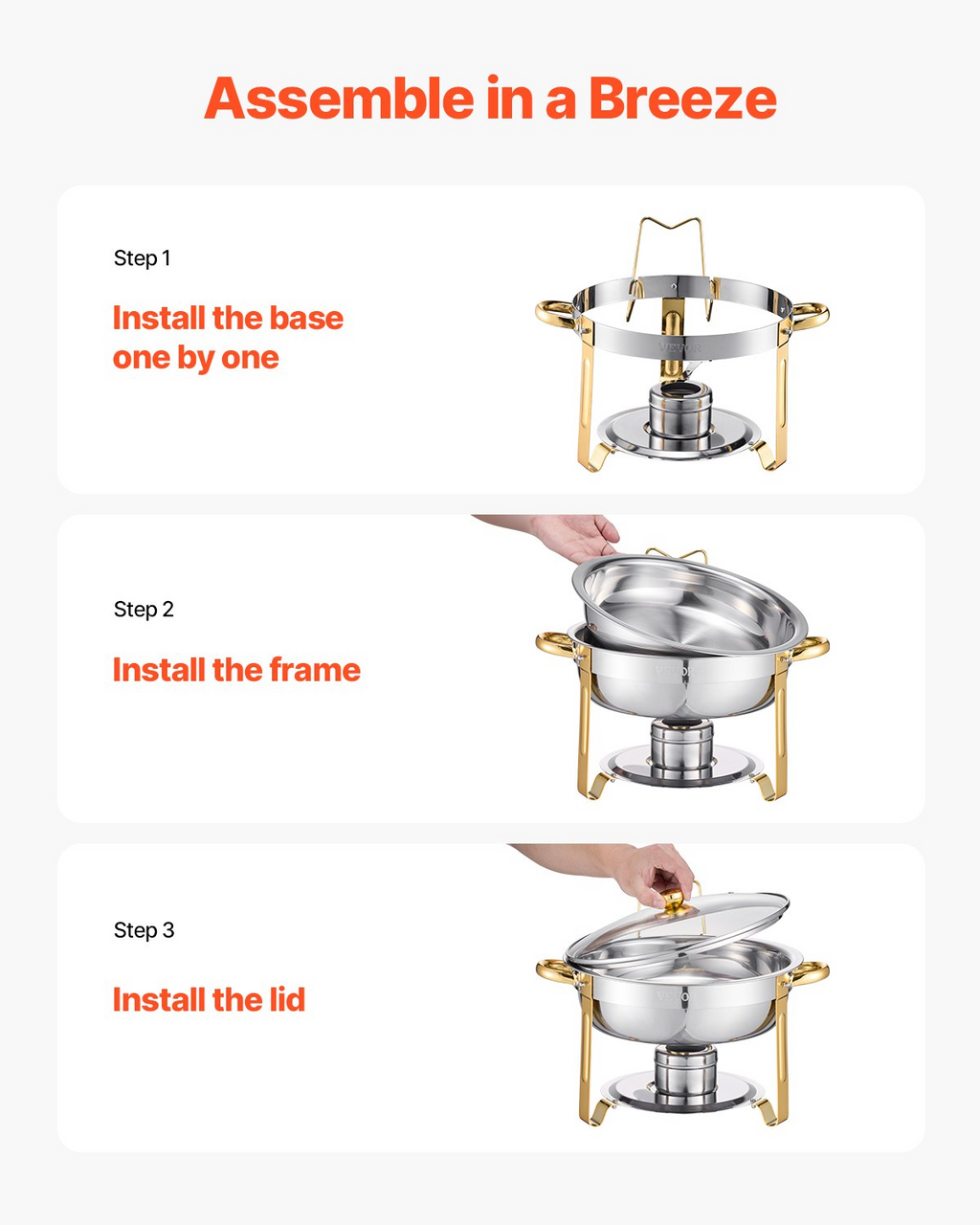 Assemble in a Breeze

Step 1

Install the base one by one

VEVOR

Step 2

Install the frame

VEVOR

Step 3

Install the lid

VEVOR