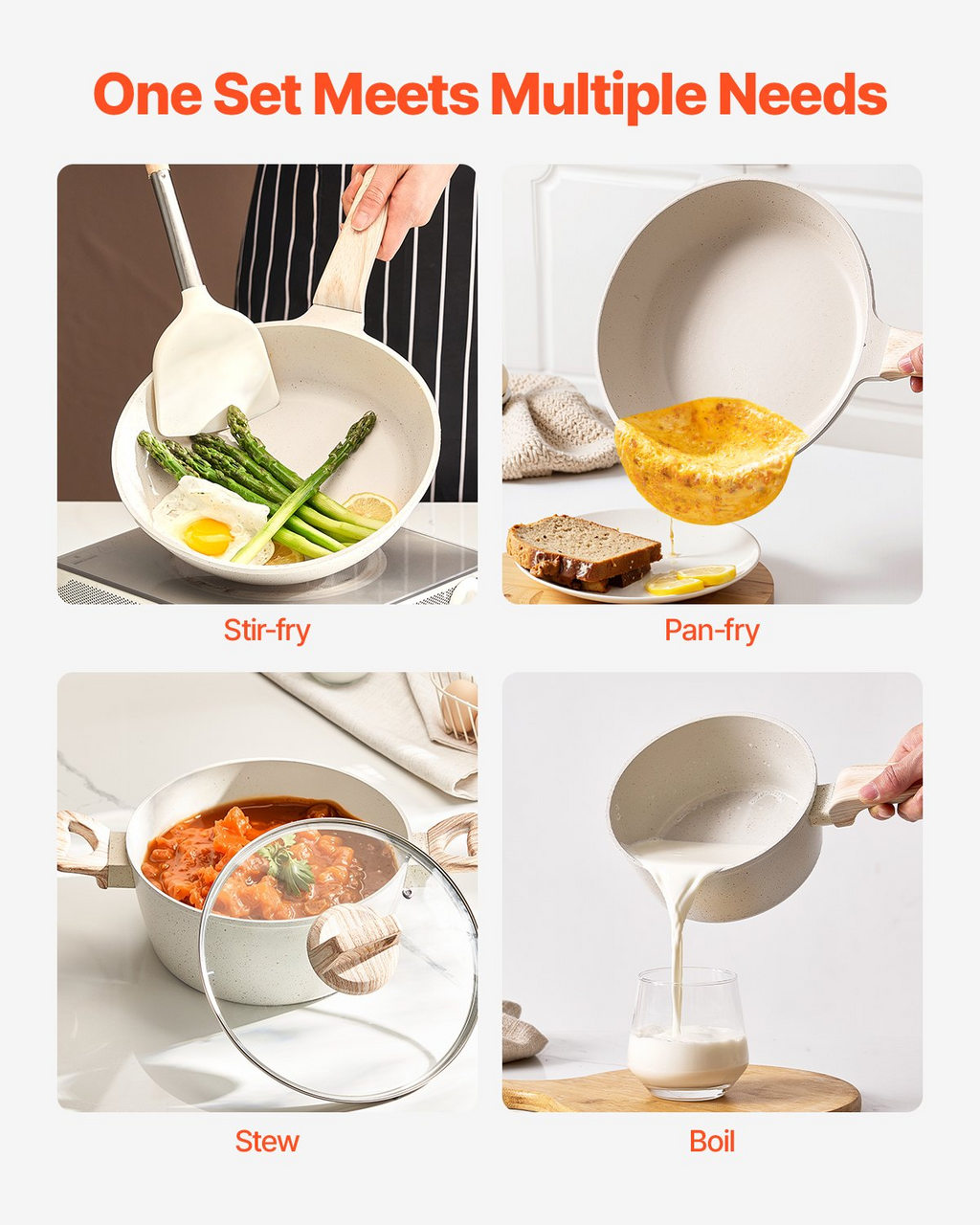 One Set Meets Multiple Needs

Stir-fry

Pan-fry

Stew

Boil