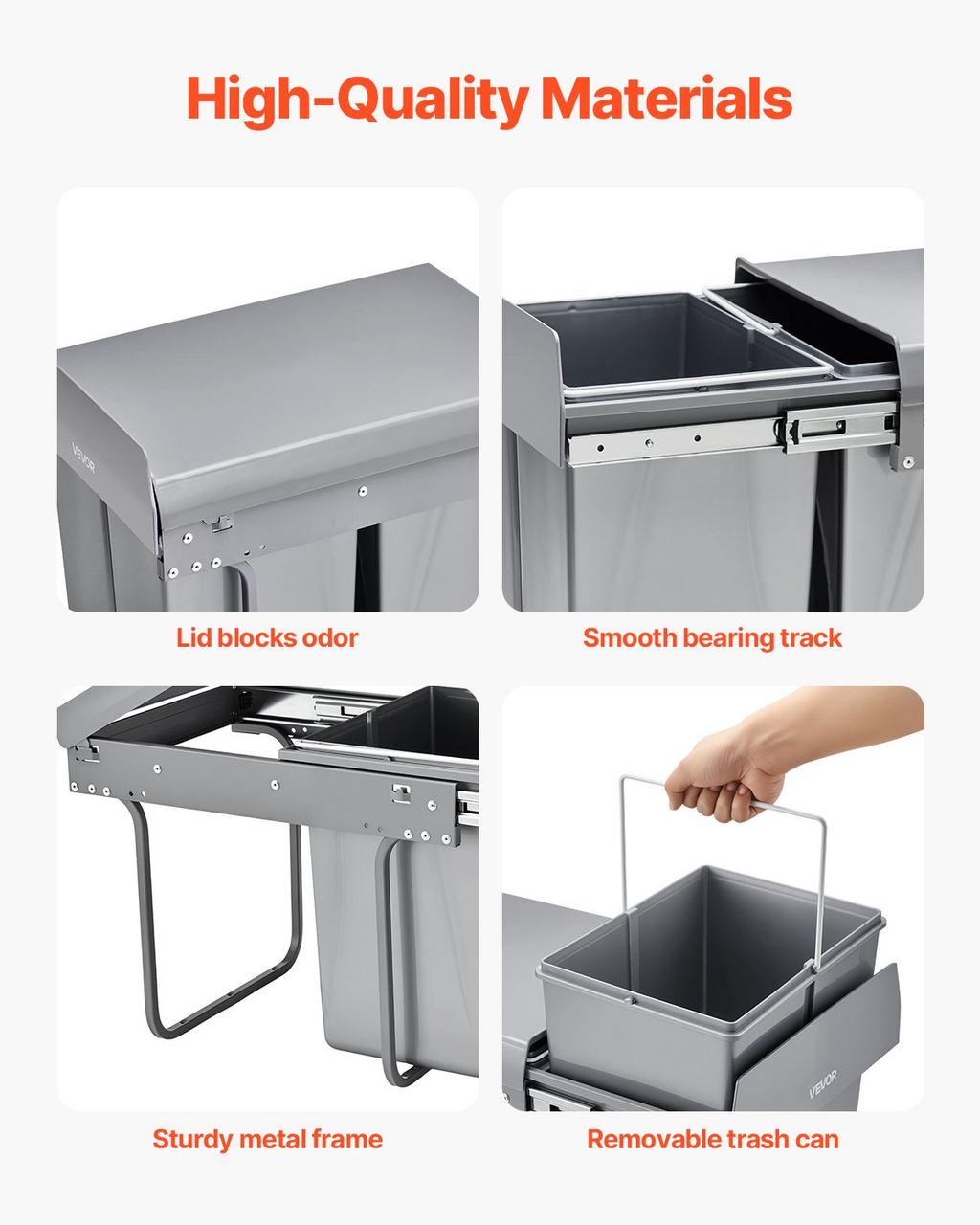 High-Quality Materials

VEVOR

Lid blocks odor

Smooth bearing track

Sturdy metal frame

VEVOR

Removable trash can