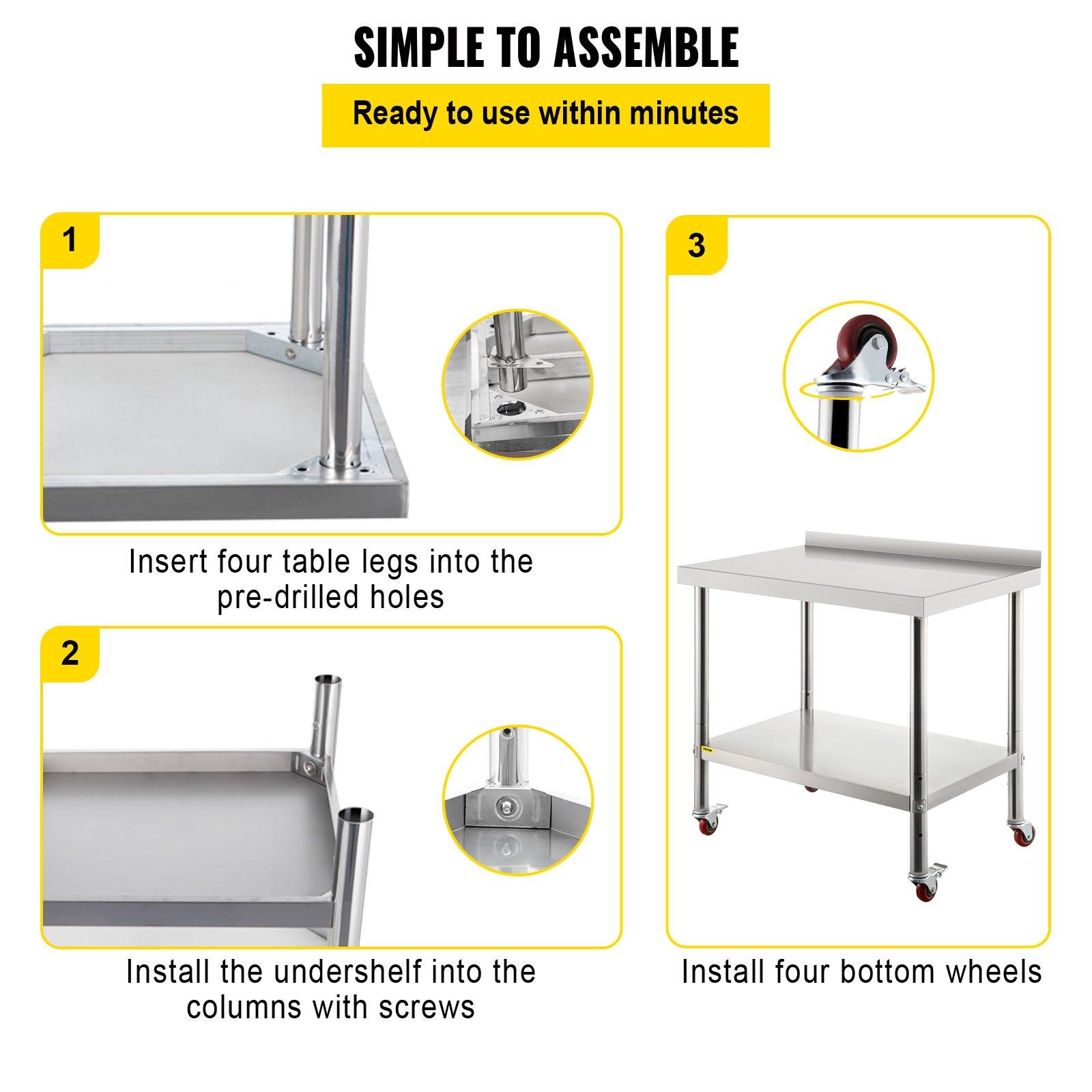 SIMPLE TO ASSEMBLE

Ready to use within minutes

1

Insert four table legs into the pre-drilled holes

2

Install the undershelf into the columns with screws

3

VEVOR

Install four bottom wheels