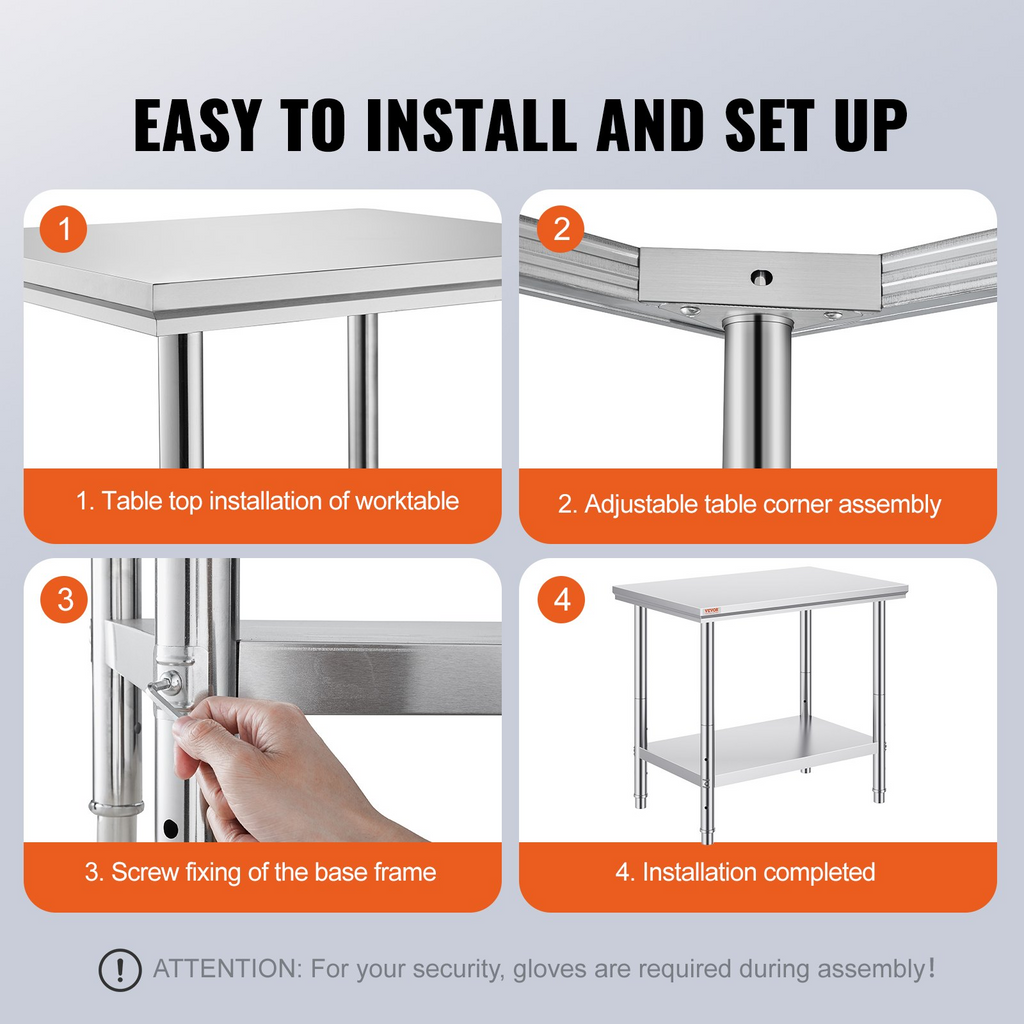 EASY TO INSTALL AND SET UP

1

1. Table top installation of worktable

2

2. Adjustable table corner assembly

3

3. Screw fixing of the base frame

4

VEVOR

4. Installation completed

! ATTENTION: For your security, gloves are required during assembly!