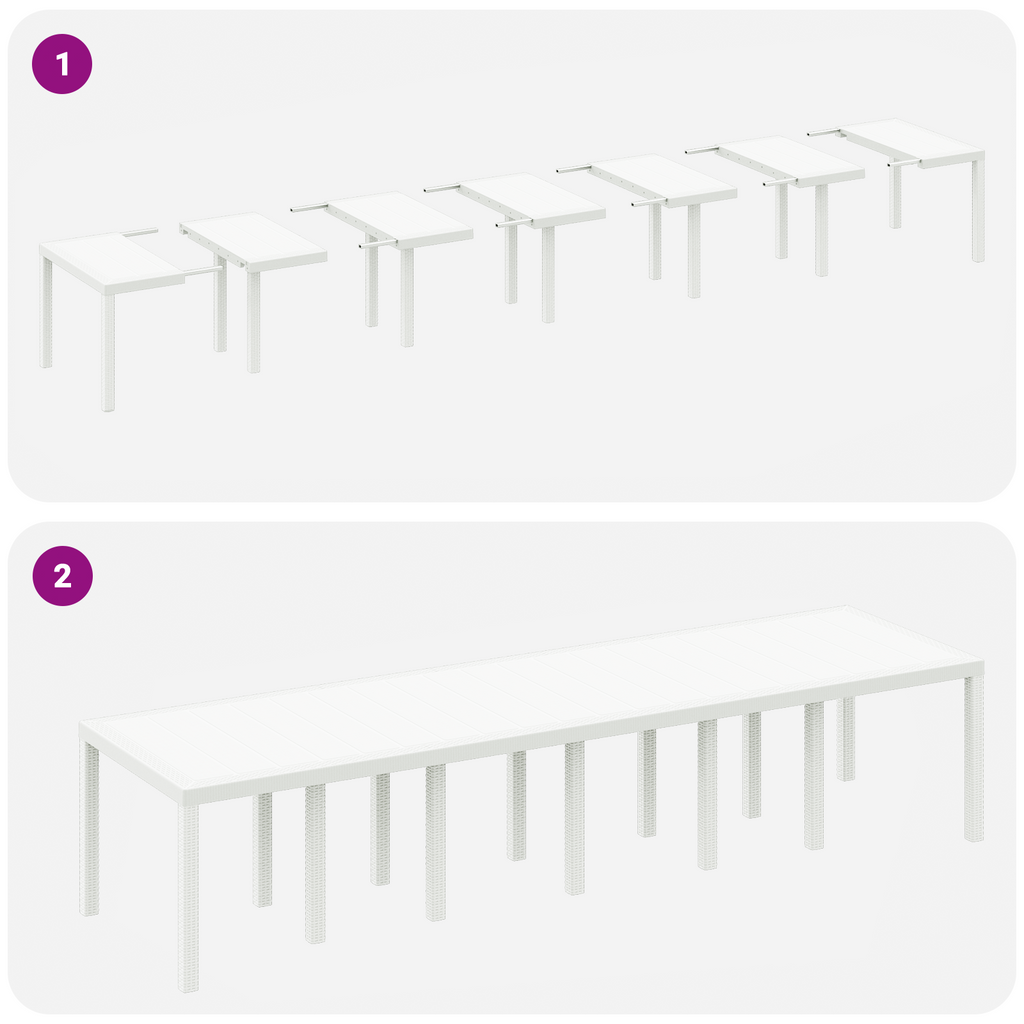 1

2