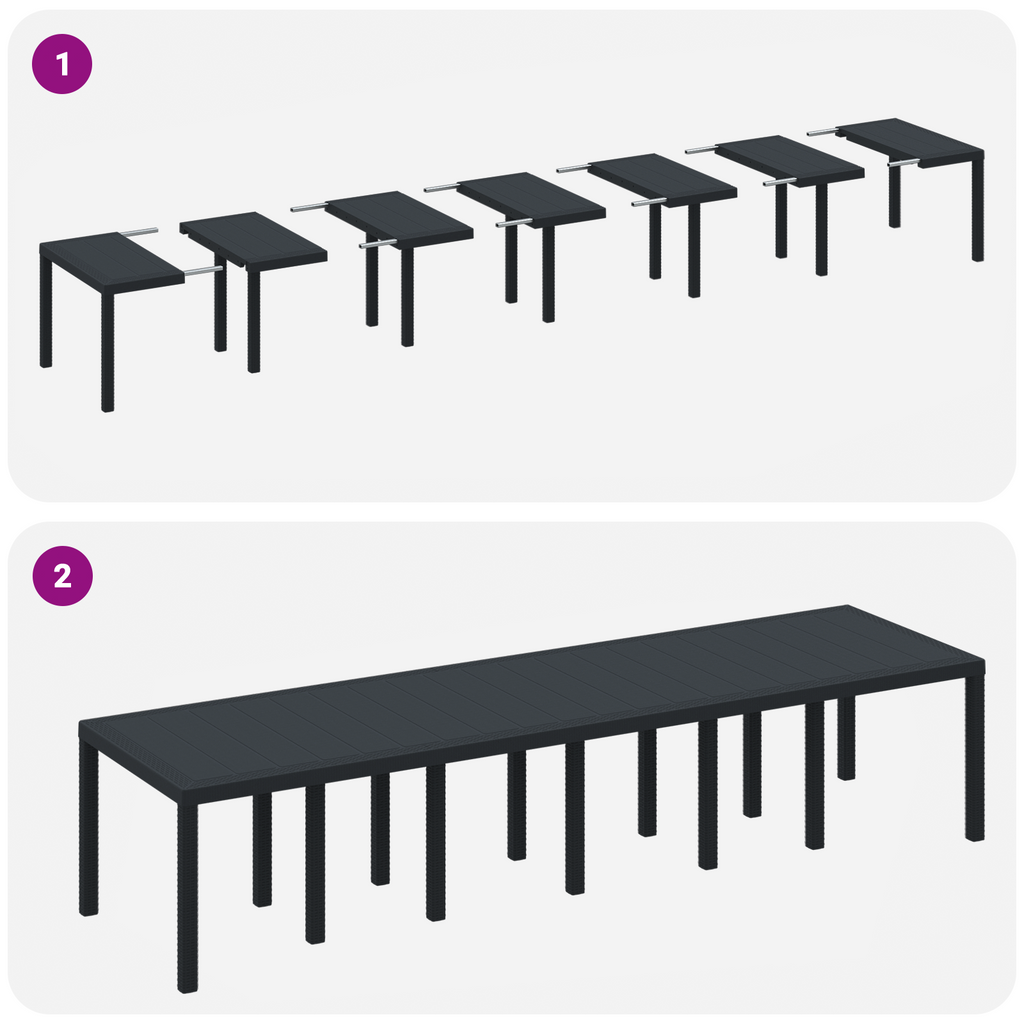 1

2