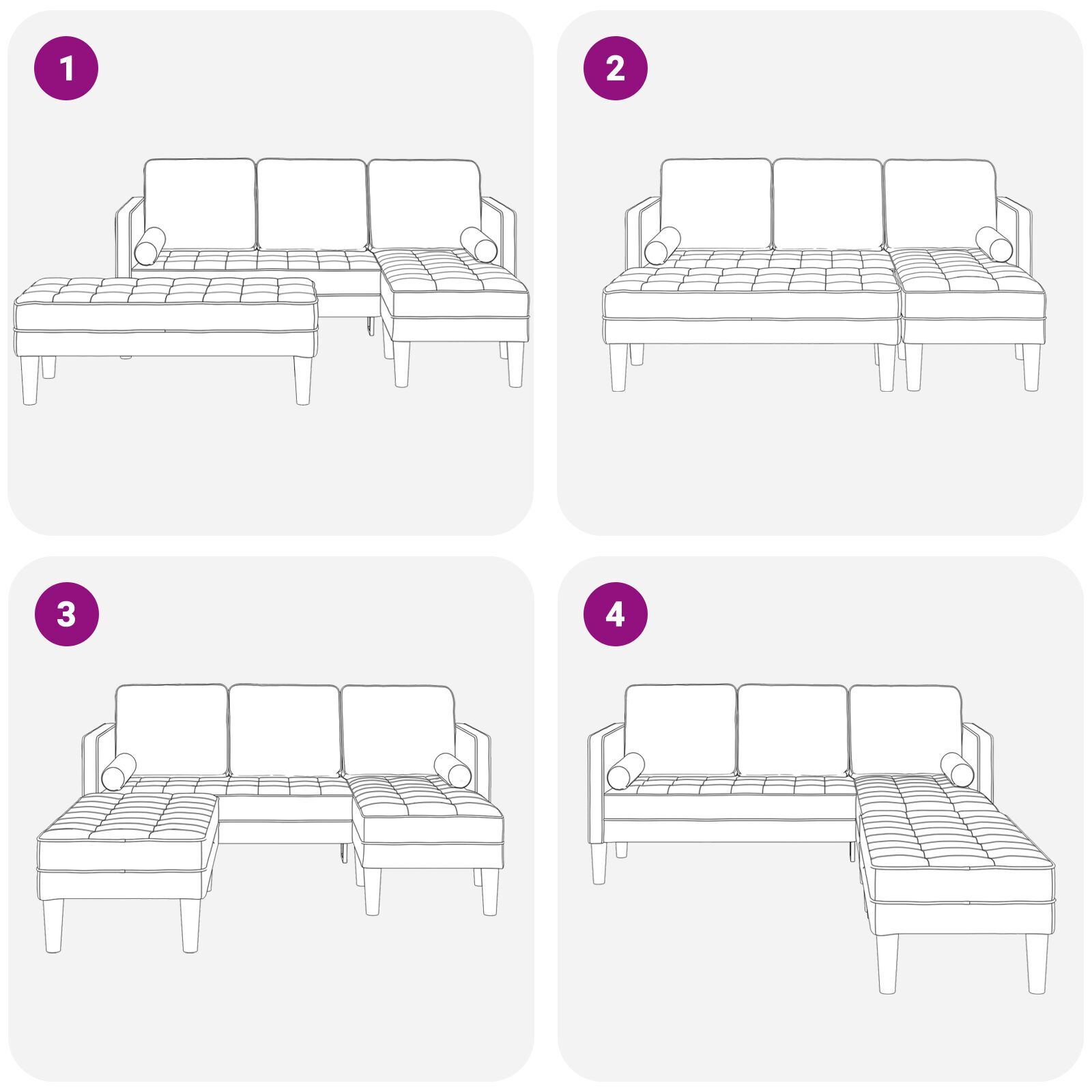 1

2

3

4