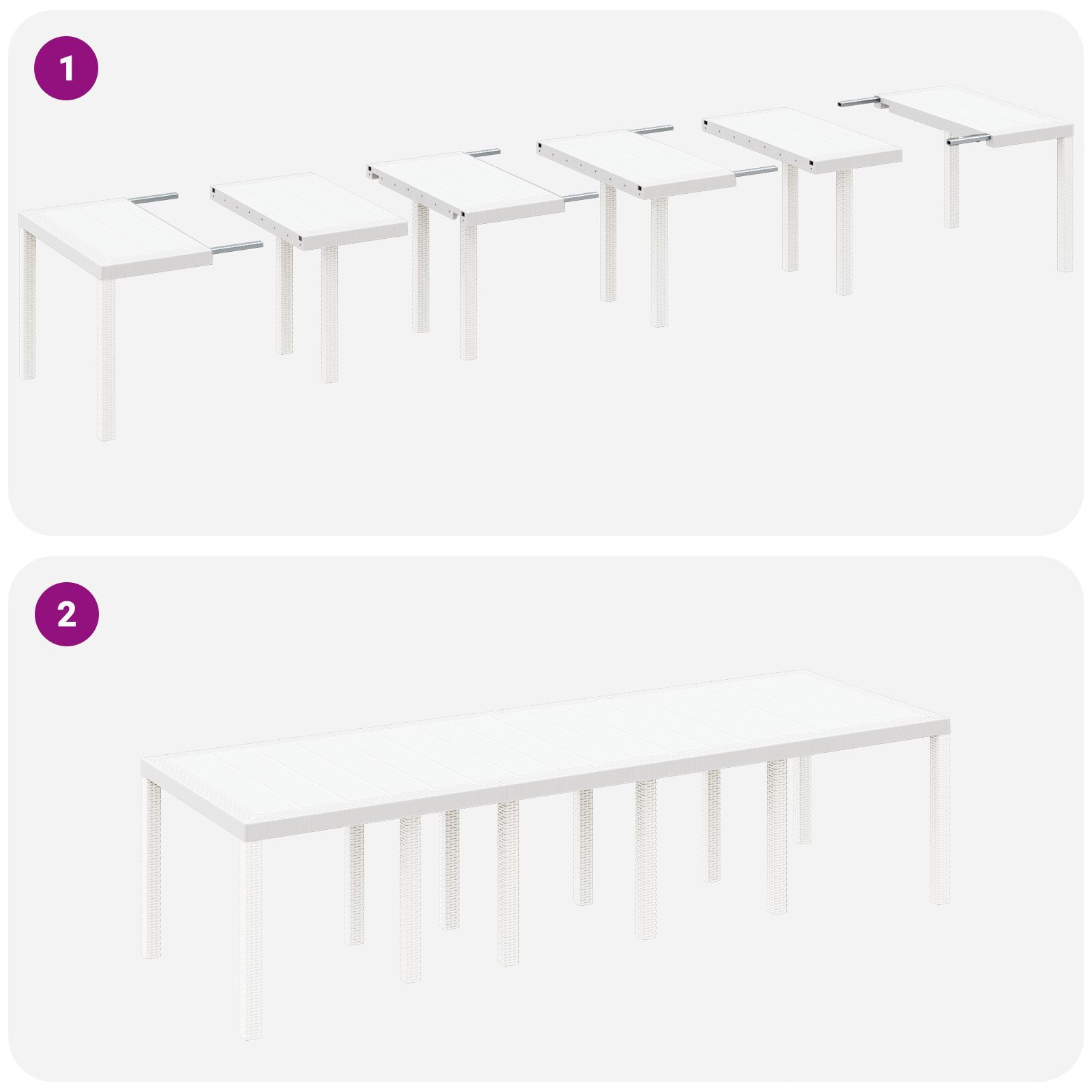 1

2