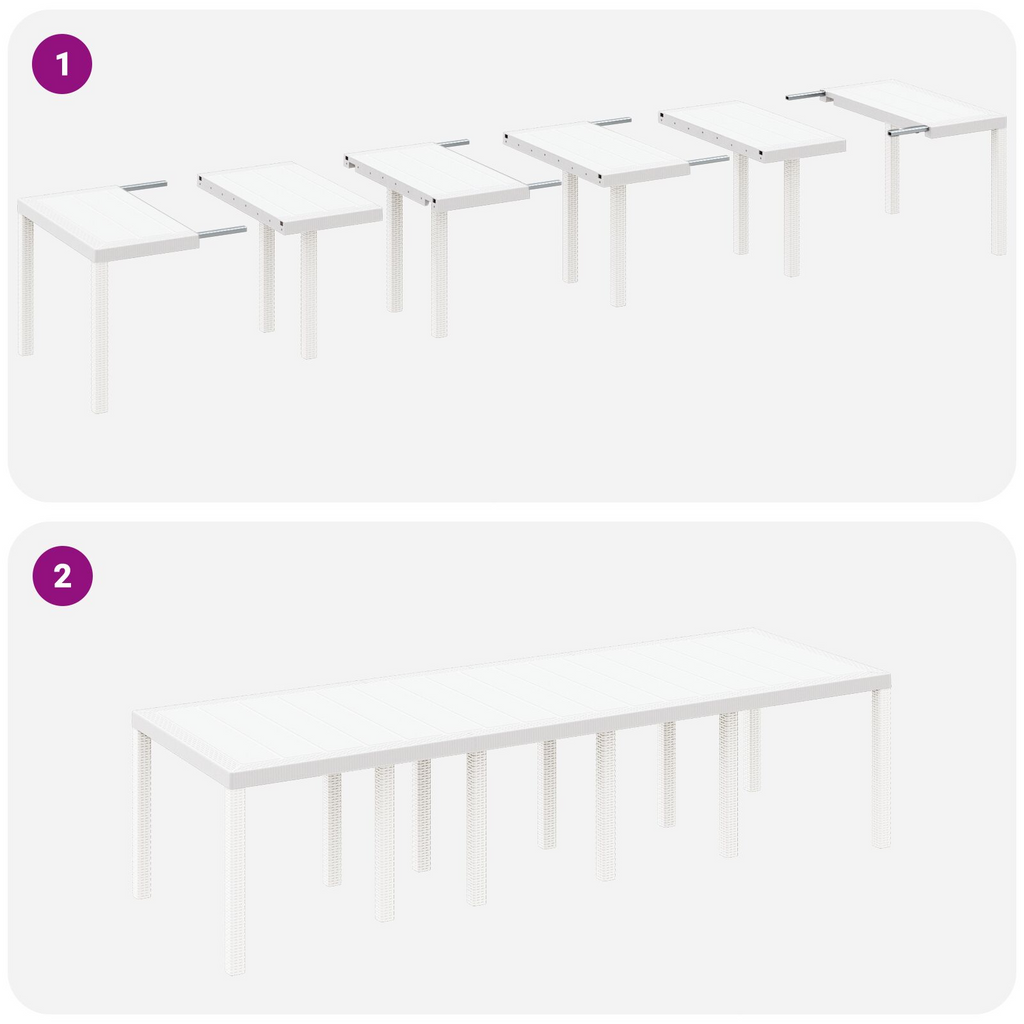 1

2