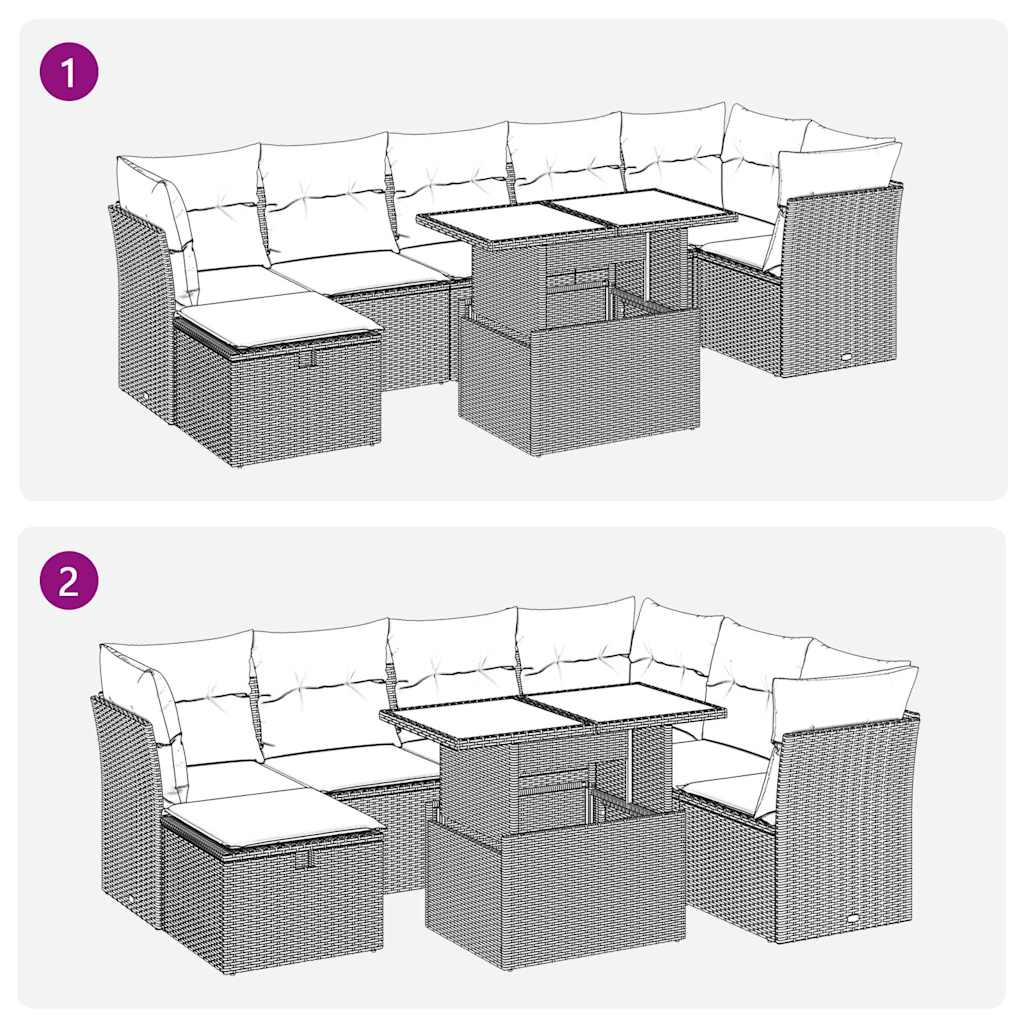 1

2