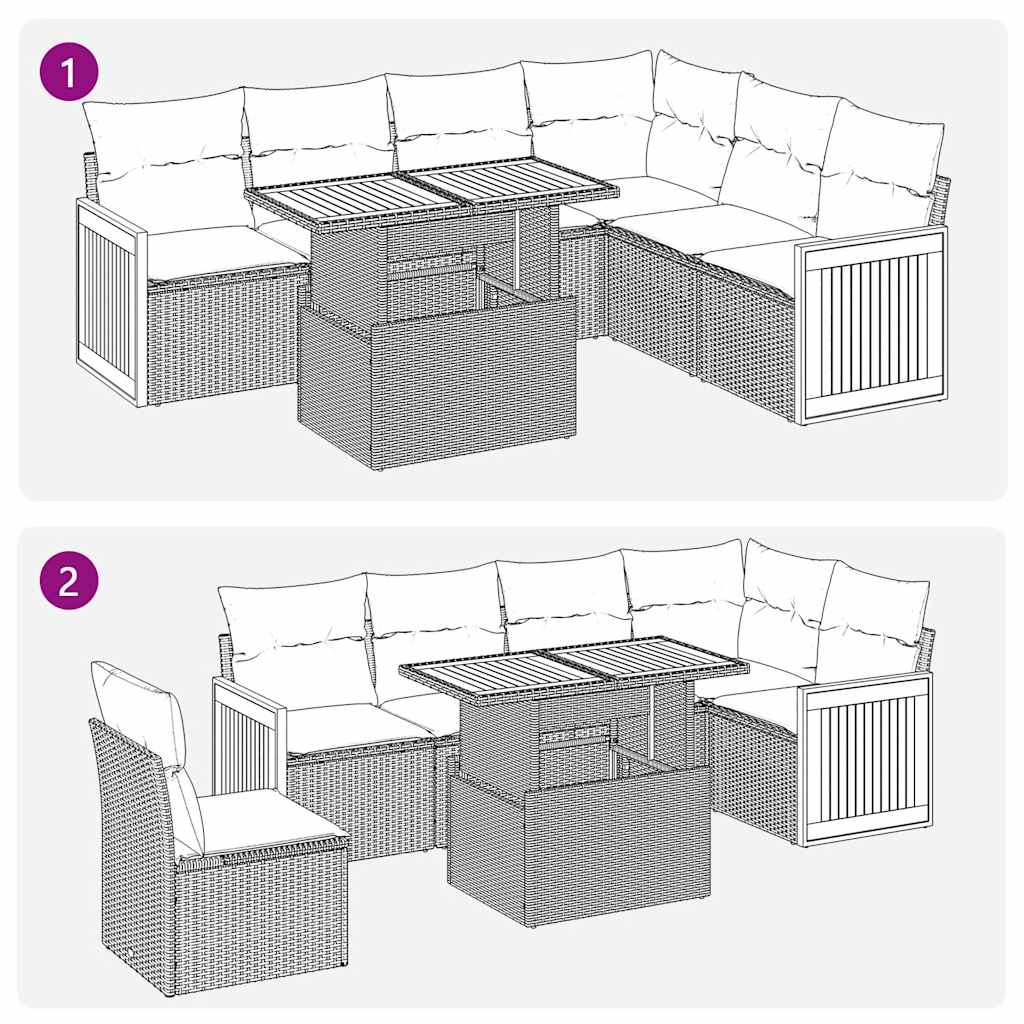 1

2