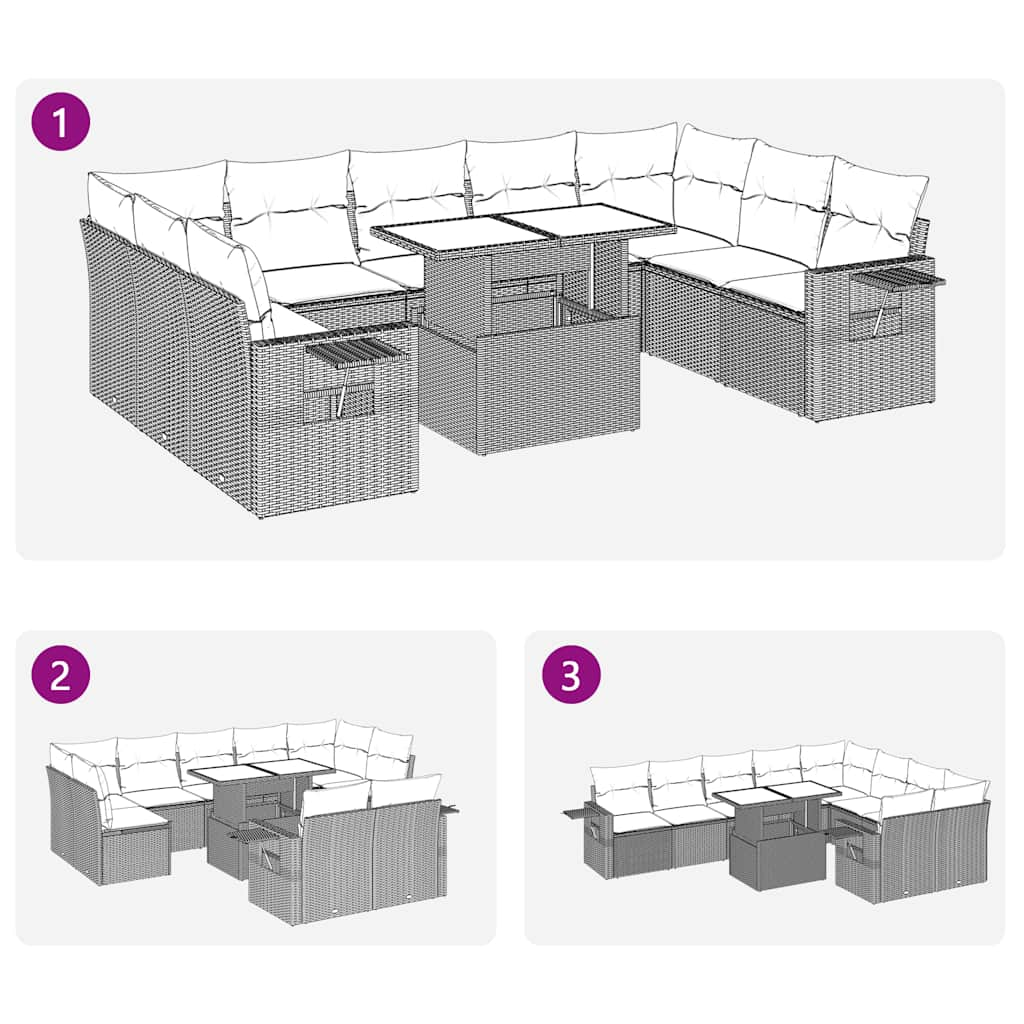 1

2

3