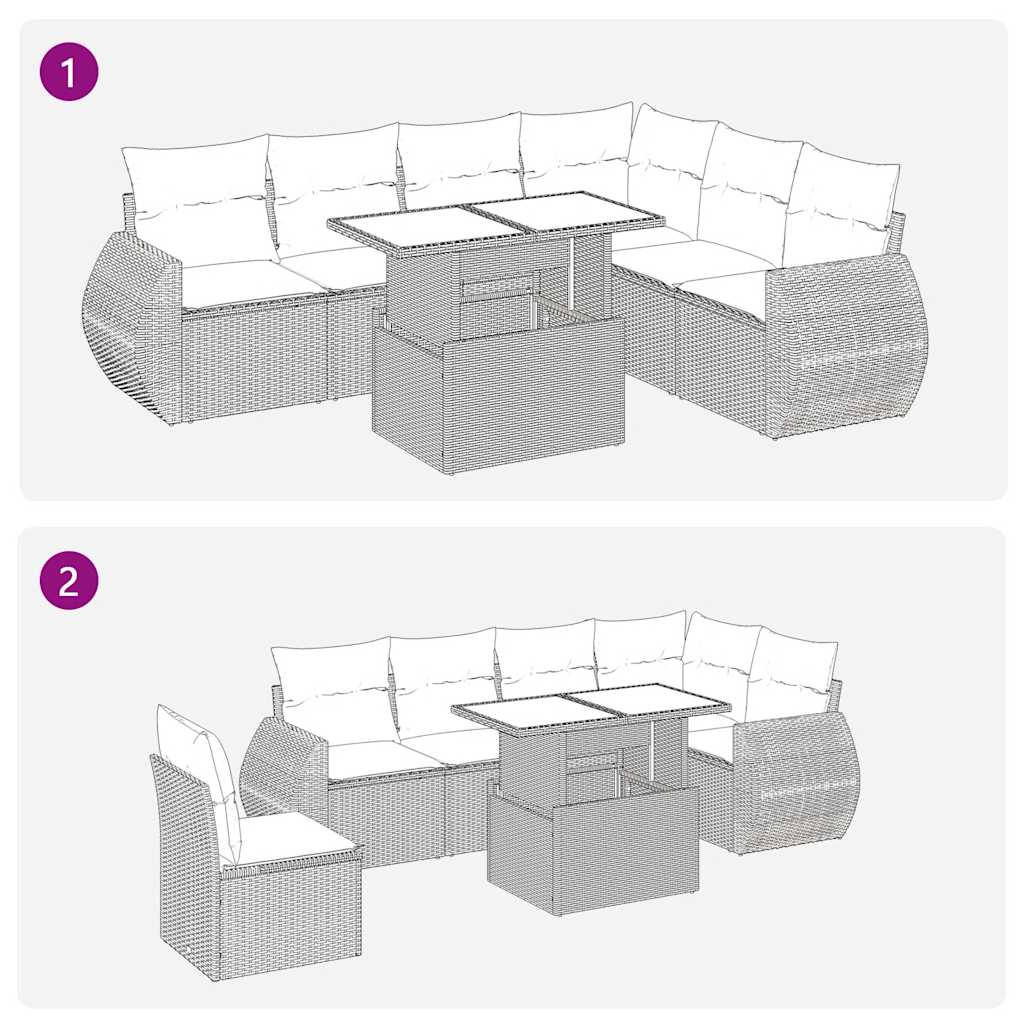 1

2