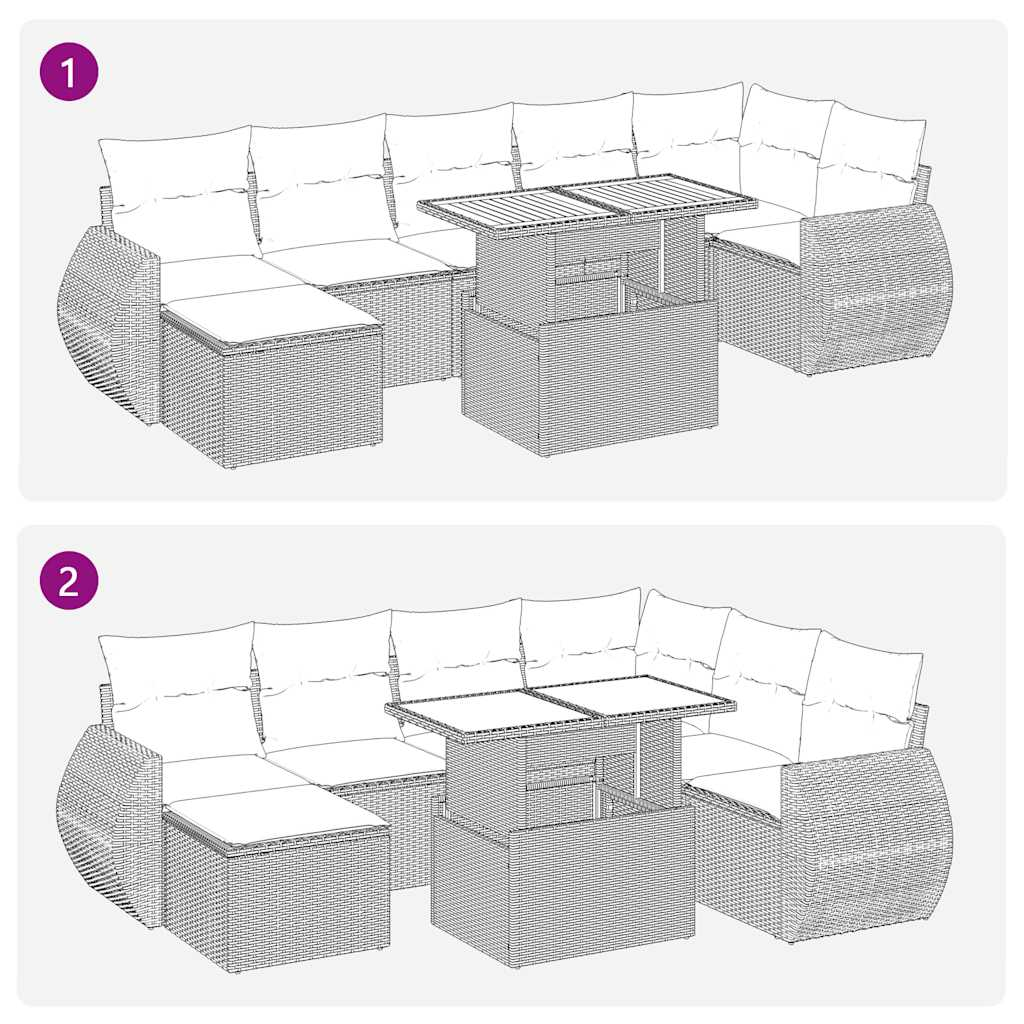 1

2