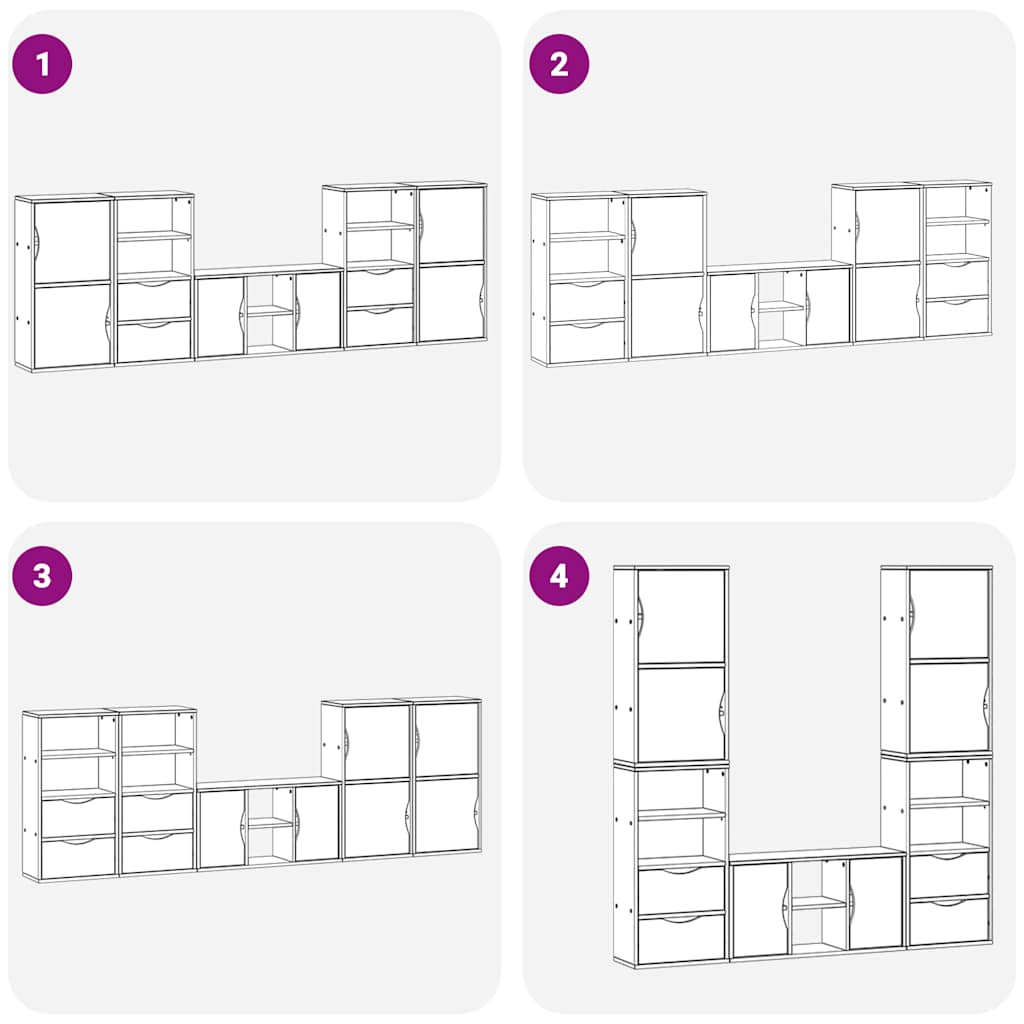 1

2

3

4