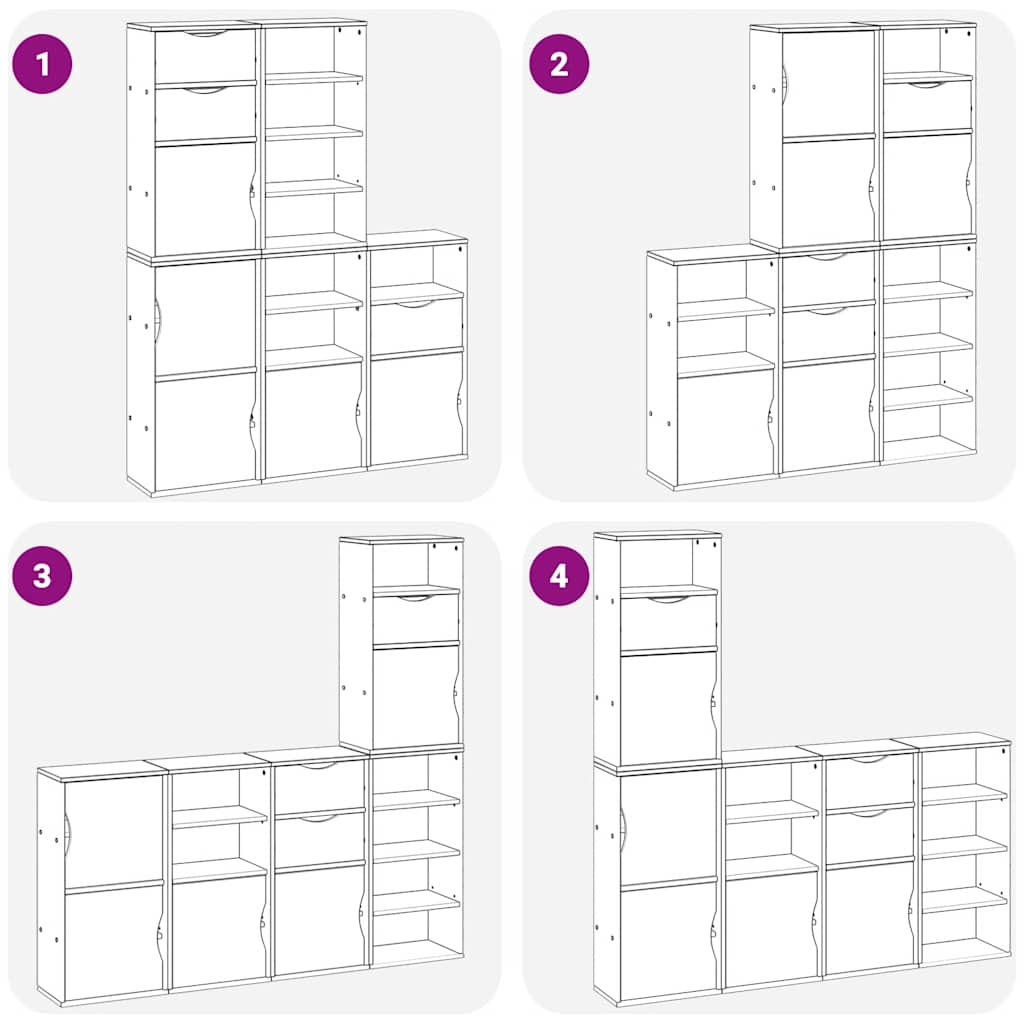 1

2

3

4