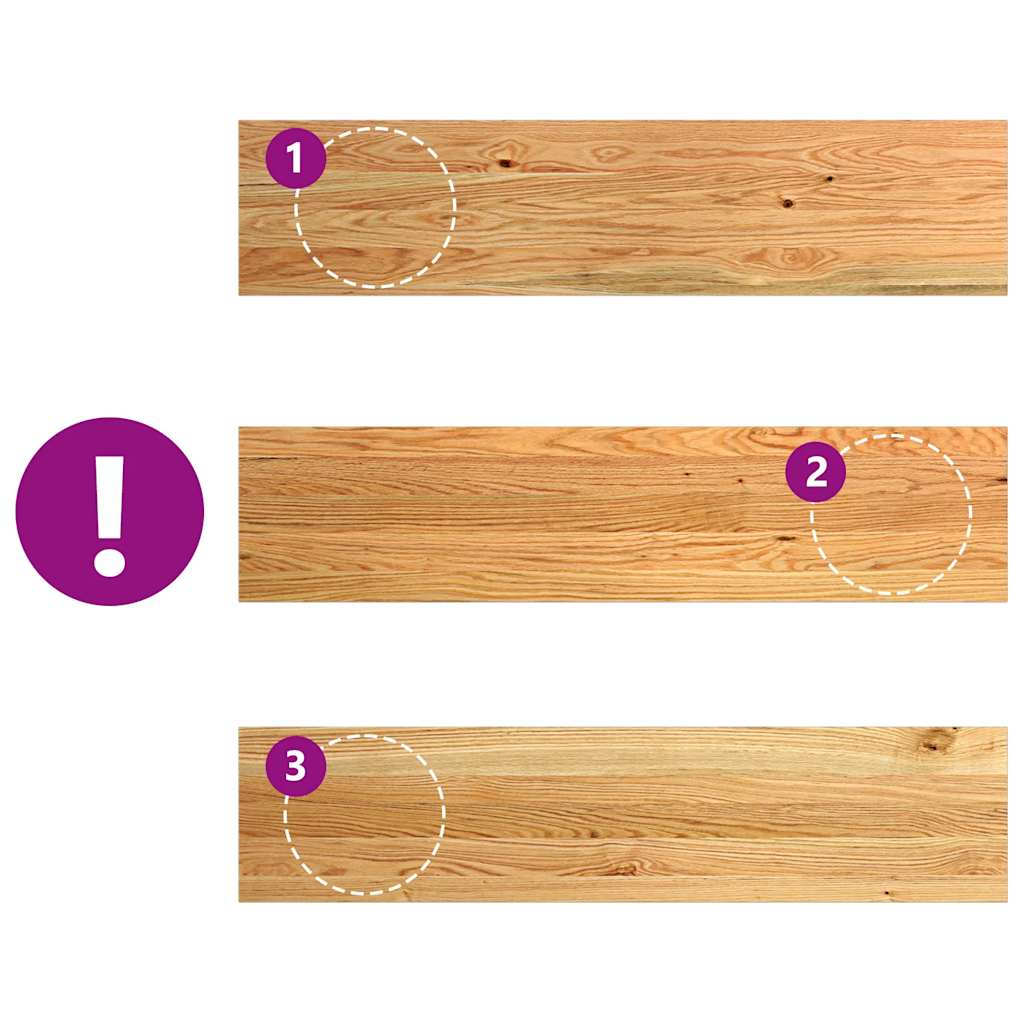 1

!

2

3