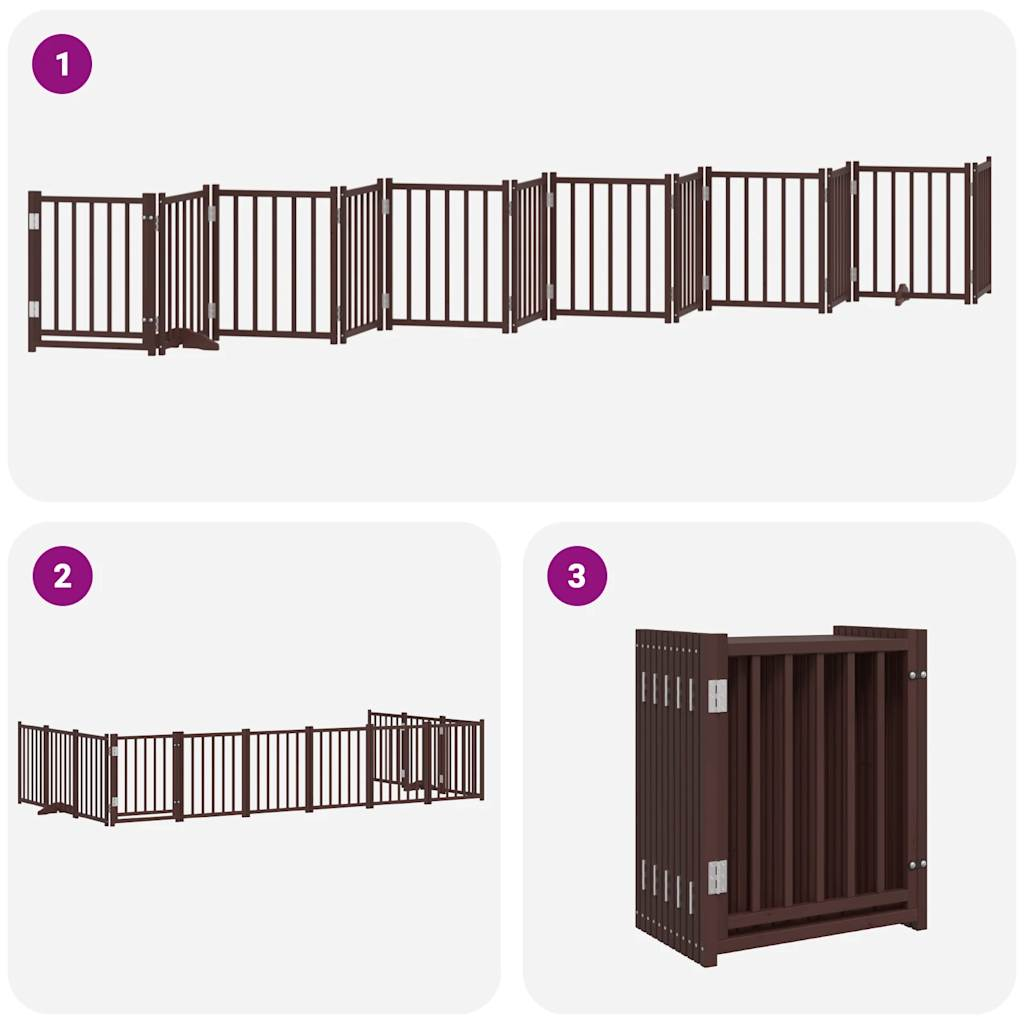 1

2

3