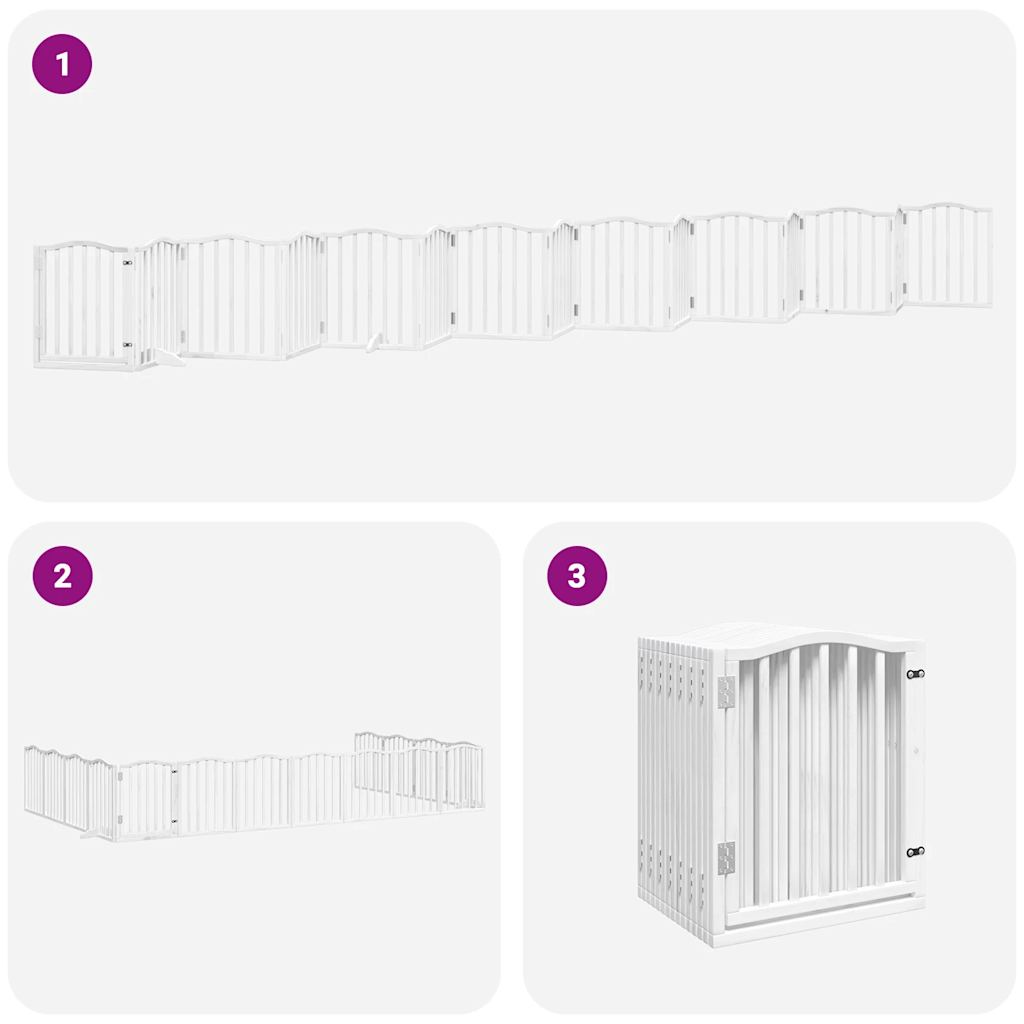 1

2

3