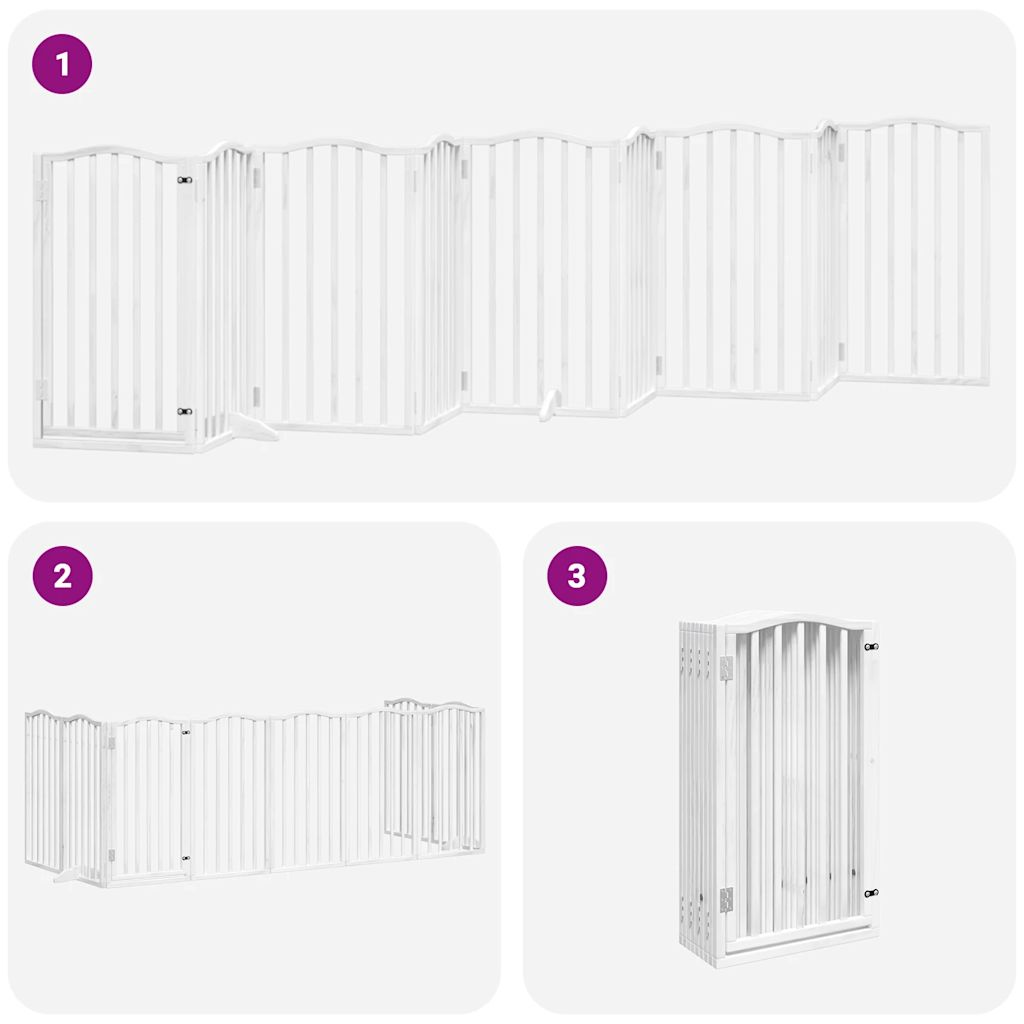 1

2

3