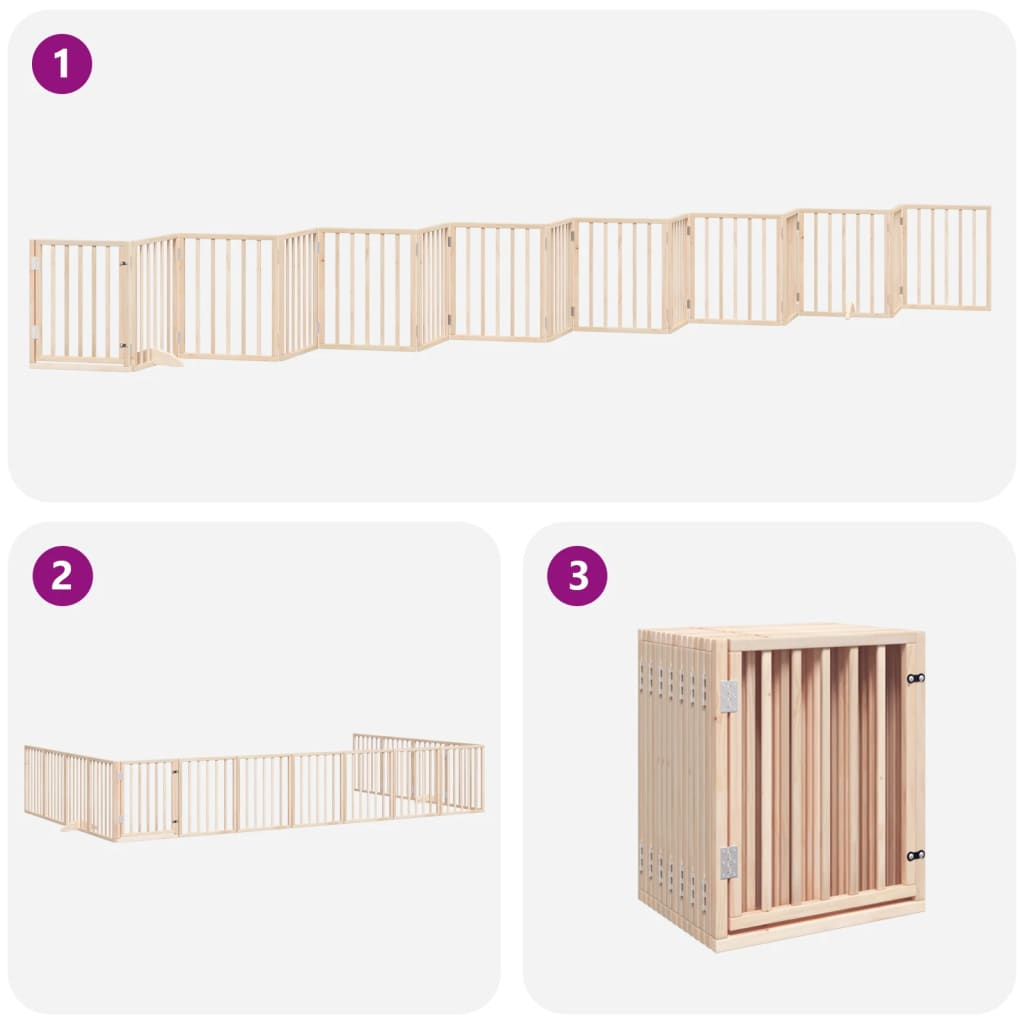 1

2

3