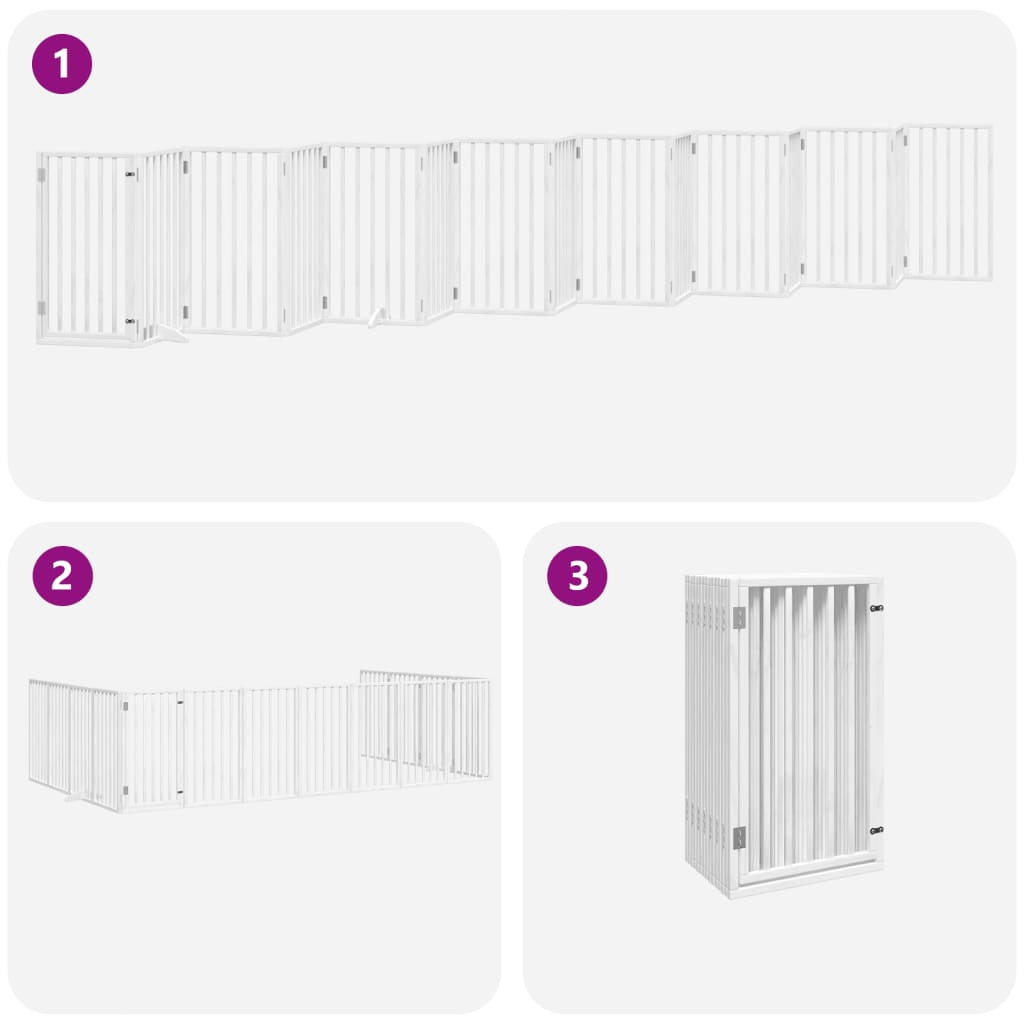 1

2

3