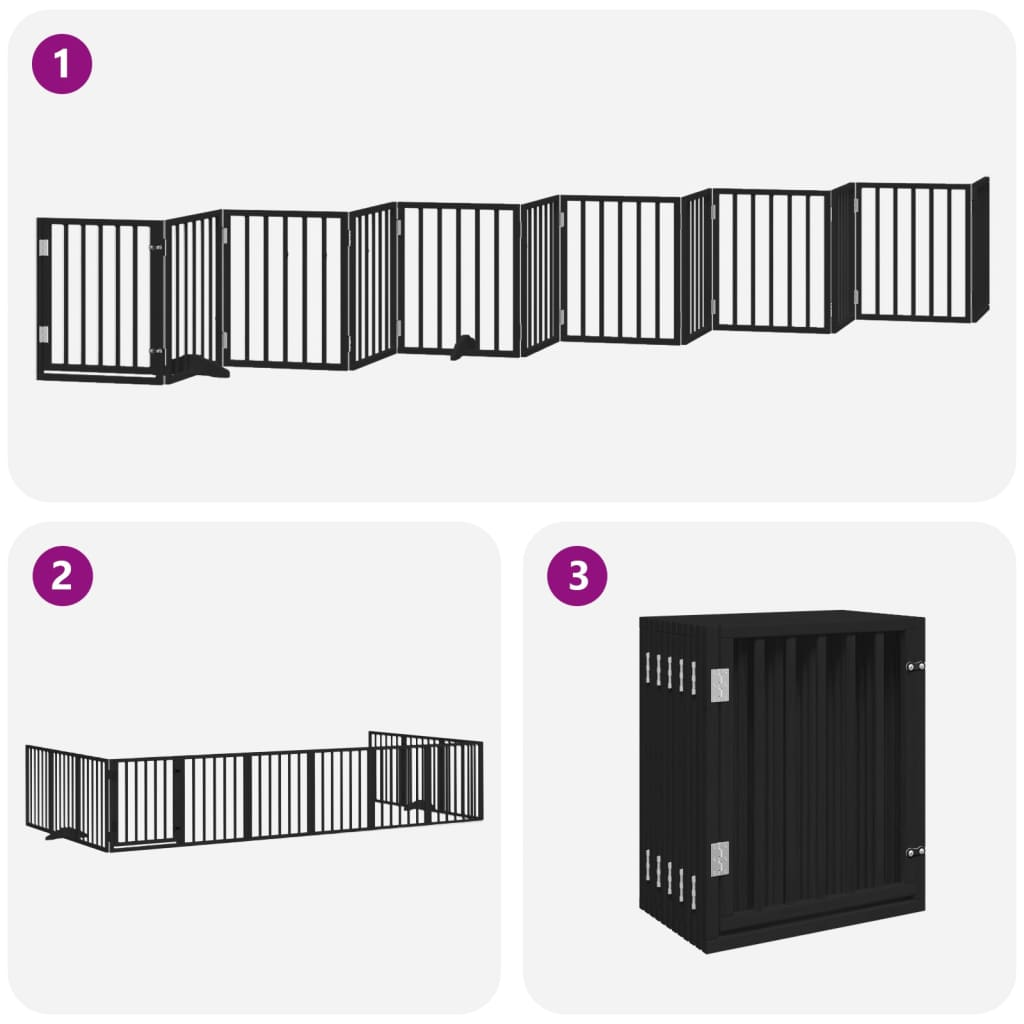 1

2

3