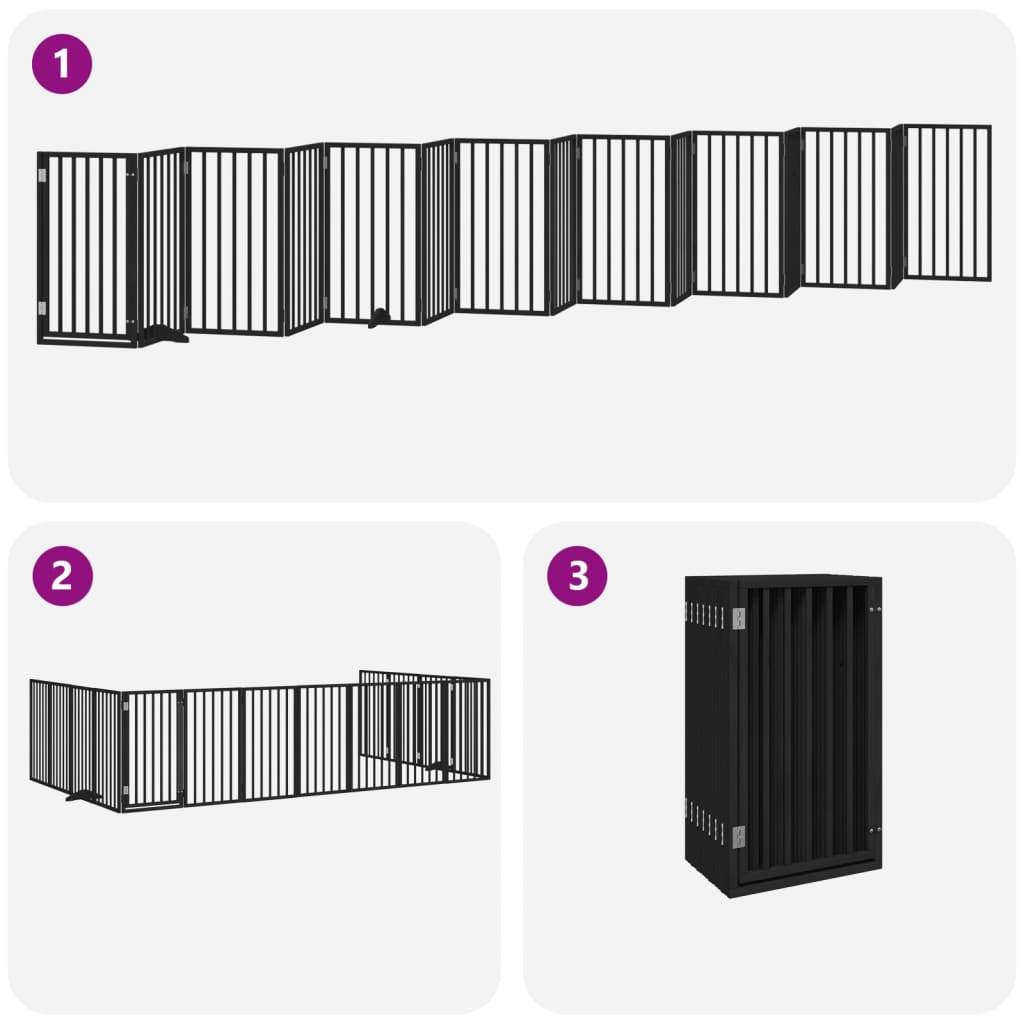 1

2

3