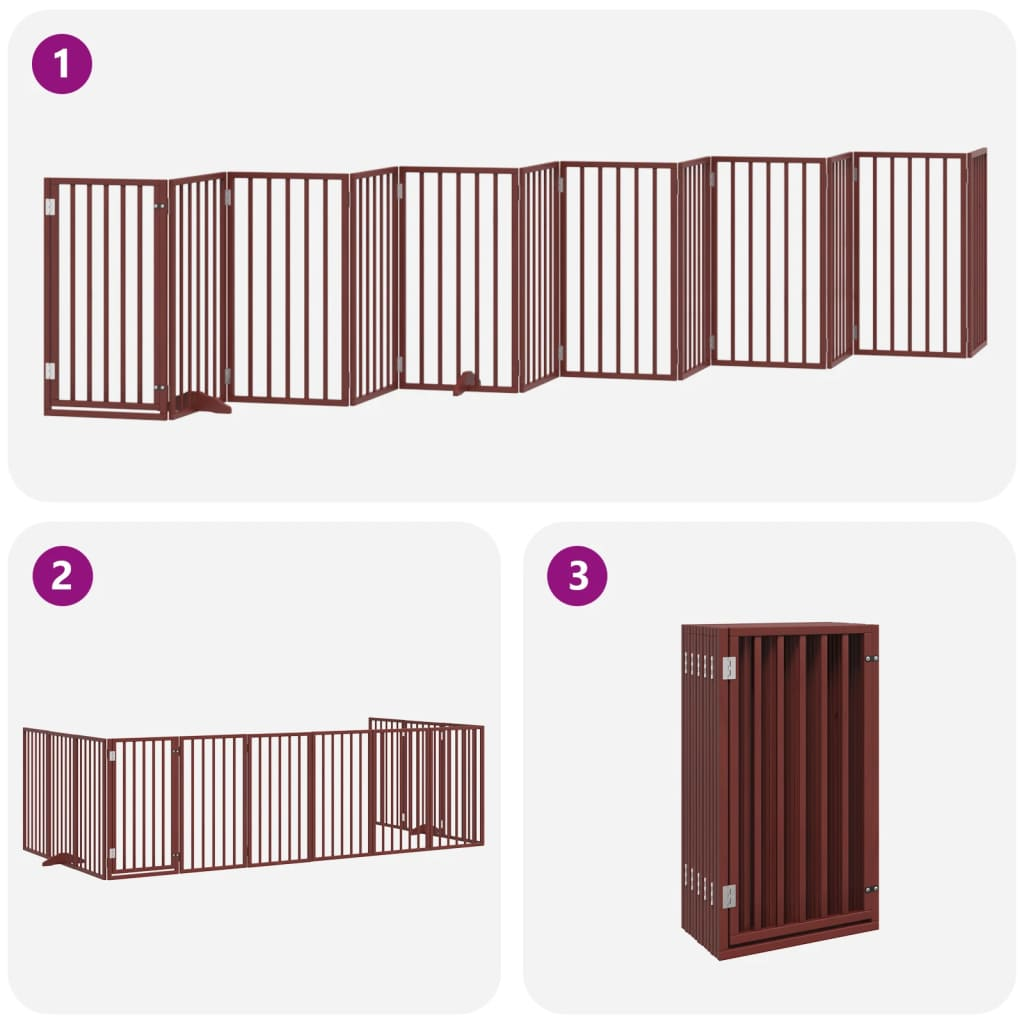 1

2

3