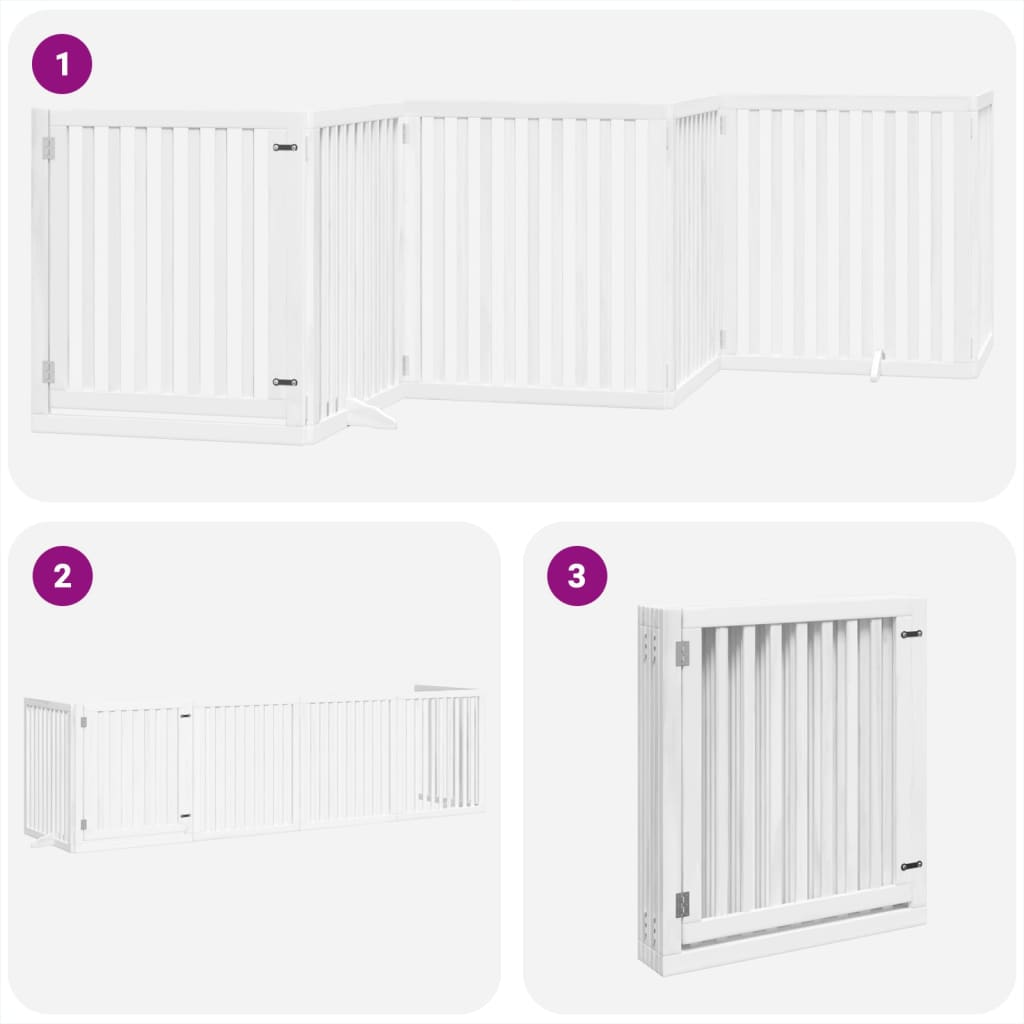 1

2

3