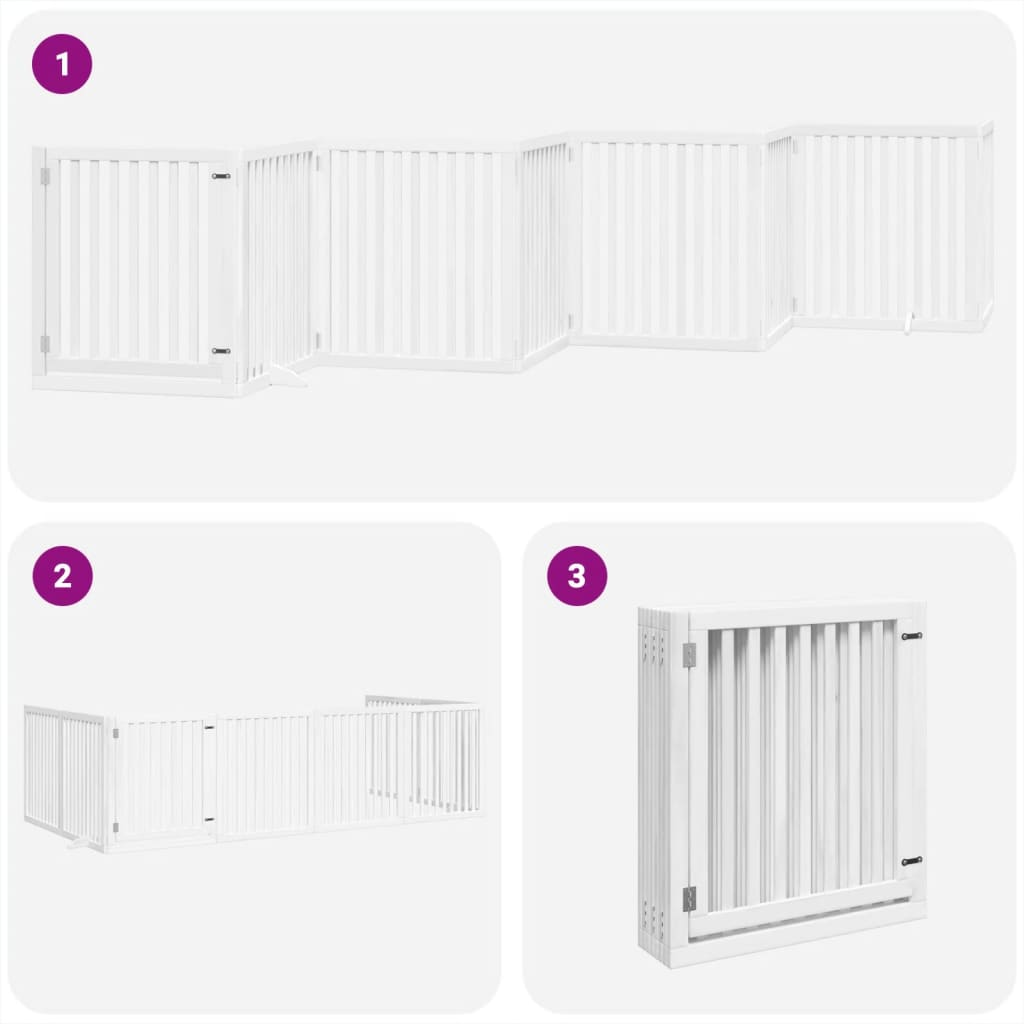 1

2

3