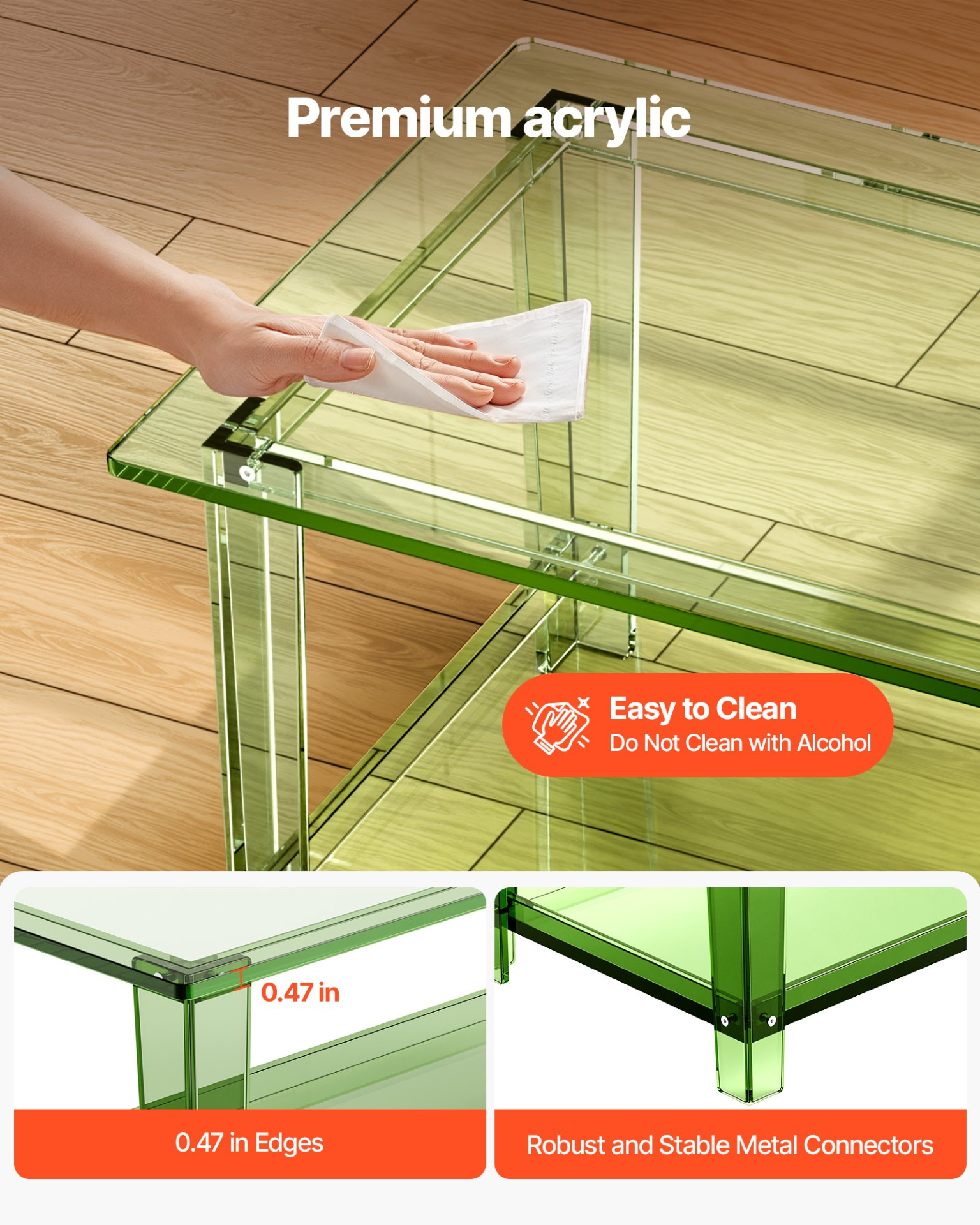 Premium acrylic

Easy to Clean
Do Not Clean with Alcohol

0.47 in

0.47 in Edges

Robust and Stable Metal Connectors