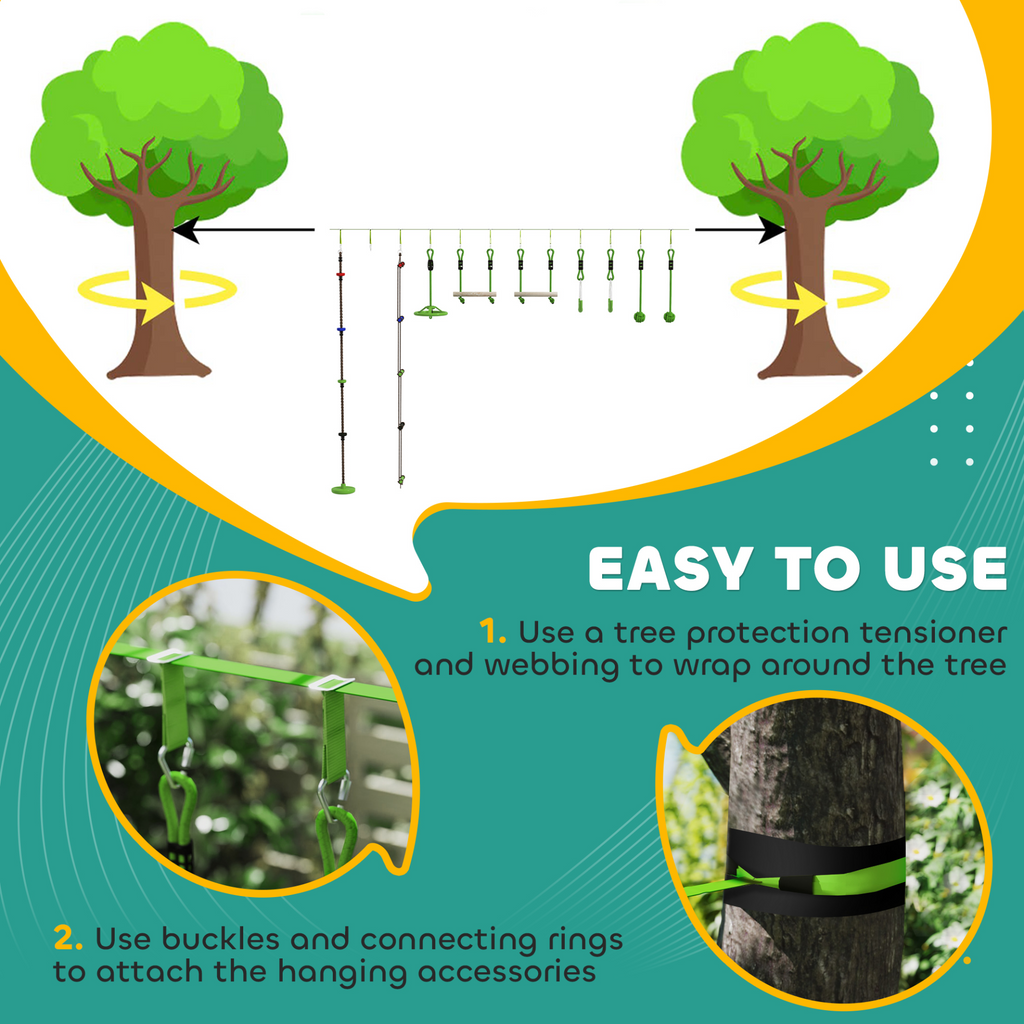 EASY TO USE

1. Use a tree protection tensioner and webbing to wrap around the tree

2. Use buckles and connecting rings to attach the hanging accessories