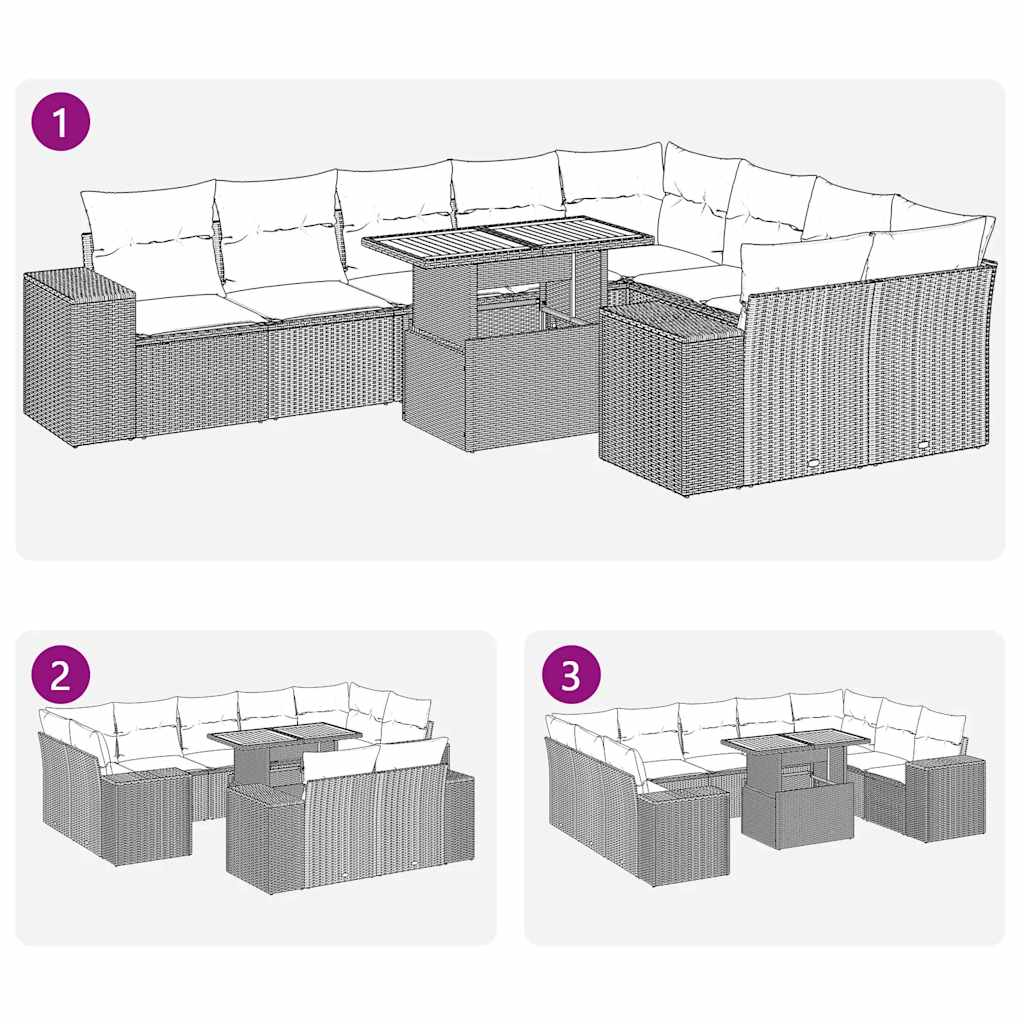 1

2

3